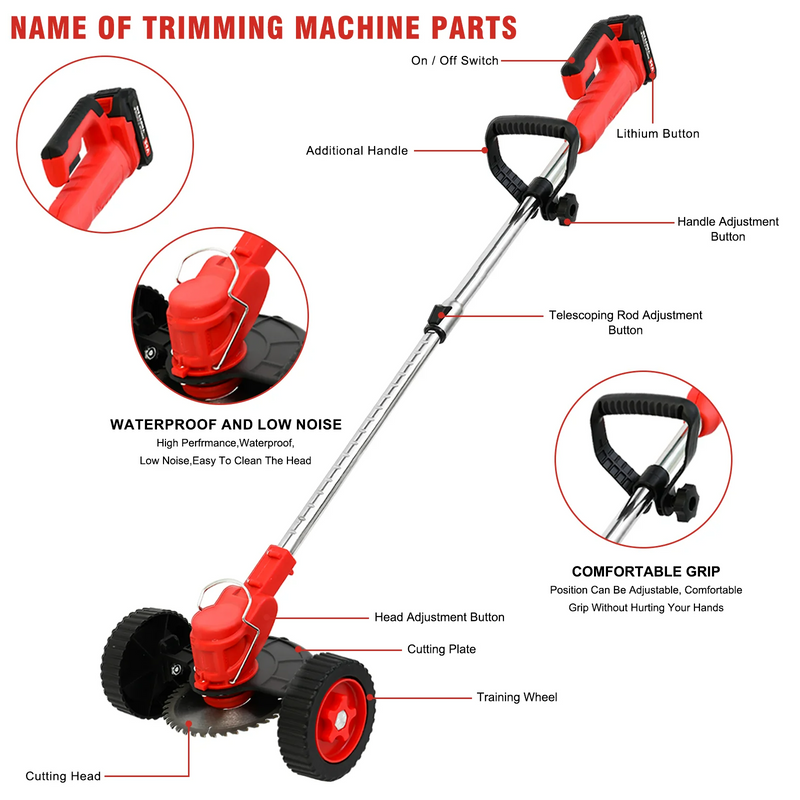 NAME OF TRIMMING MACHINE PARTS

On / Off Switch

Lithium Button

Additional Handle

Handle Adjustment Button

Telescoping Rod Adjustment Button

WATERPROOF AND LOW NOISE

High Perfrmance,Waterproof, Low Noise,Easy To Clean The Head

COMFORTABLE GRIP

Position Can Be Adjustable, Comfortable Grip Without Hurting Your Hands

Head Adjustment Button

Cutting Plate

Training Wheel

Cutting Head