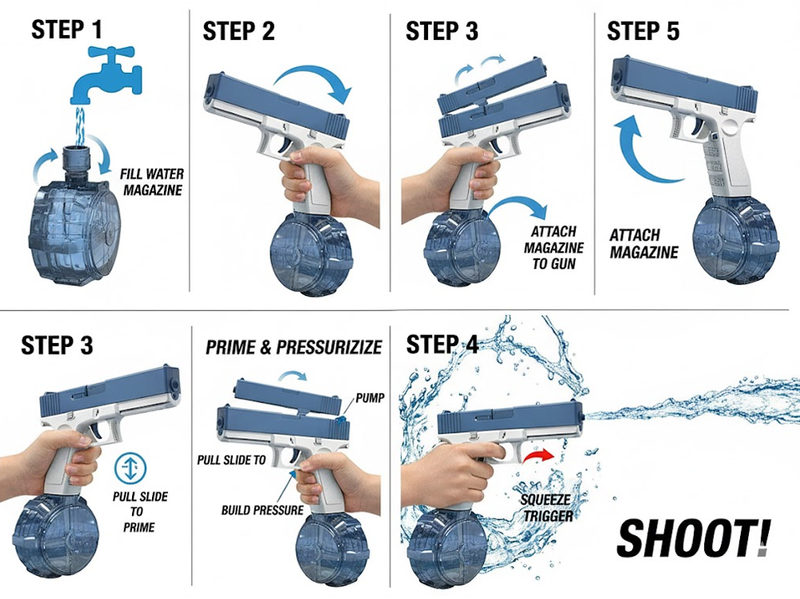 STEP 1

FILL WATER MAGAZINE

STEP 2

STEP 3

ATTACH MAGAZINE TO GUN

STEP 5

ATTACH MAGAZINE

STEP 3

PULL SLIDE TO PRIME

PRIME & PRESSURIZIZE

PUMP

PULL SLIDE TO

BUILD PRESSURE

STEP 4

SQUEEZE TRIGGER

SHOOT!