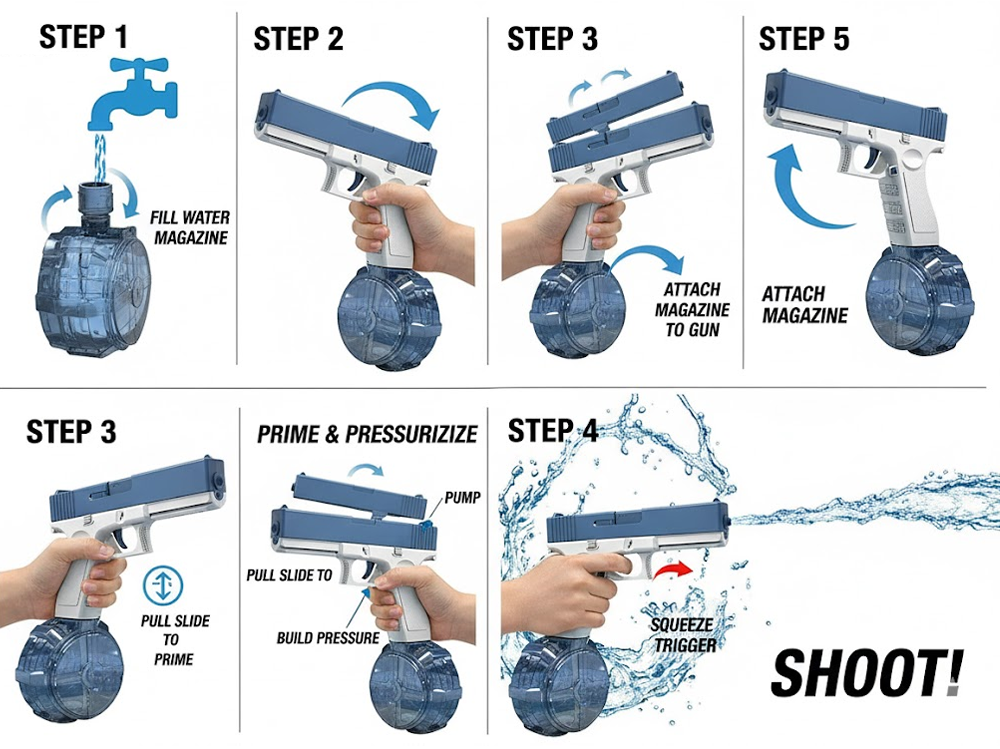 STEP 1

FILL WATER MAGAZINE

STEP 2

STEP 3

ATTACH MAGAZINE TO GUN

STEP 5

ATTACH MAGAZINE

STEP 3

PULL SLIDE TO PRIME

PRIME & PRESSURIZIZE

PUMP

PULL SLIDE TO

BUILD PRESSURE

STEP 4

SQUEEZE TRIGGER

SHOOT!