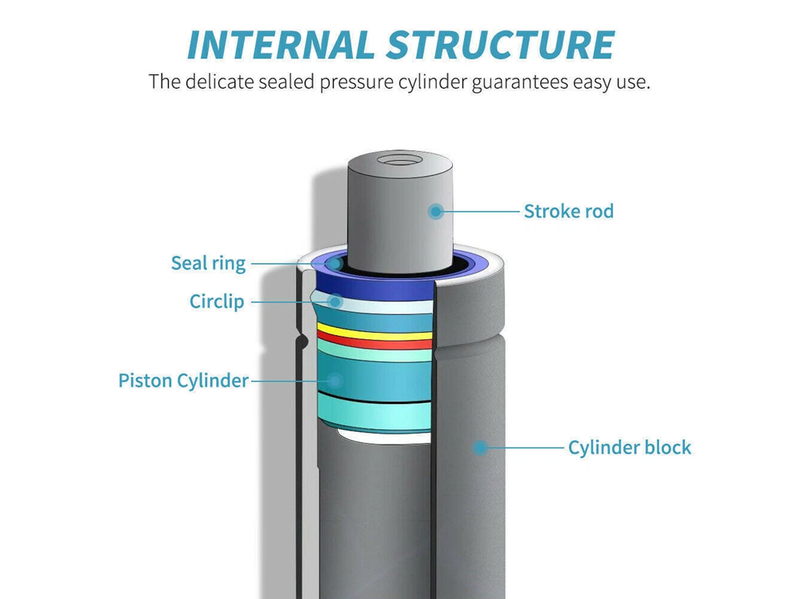 INTERNAL STRUCTURE
The delicate sealed pressure cylinder guarantees easy use.

Stroke rod
Seal ring
Circlip
Piston Cylinder
Cylinder block