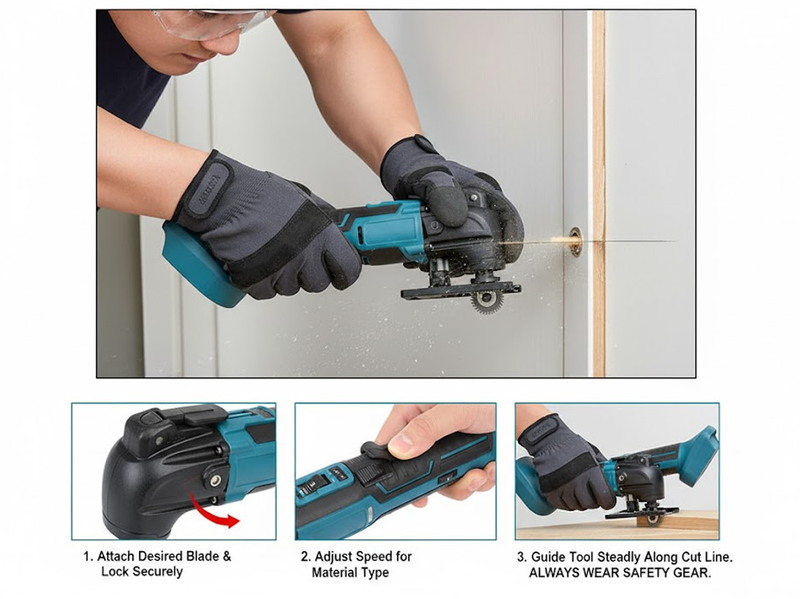 1. Attach Desired Blade & Lock Securely

2. Adjust Speed for Material Type

3. Guide Tool Steadily Along Cut Line. ALWAYS WEAR SAFETY GEAR.