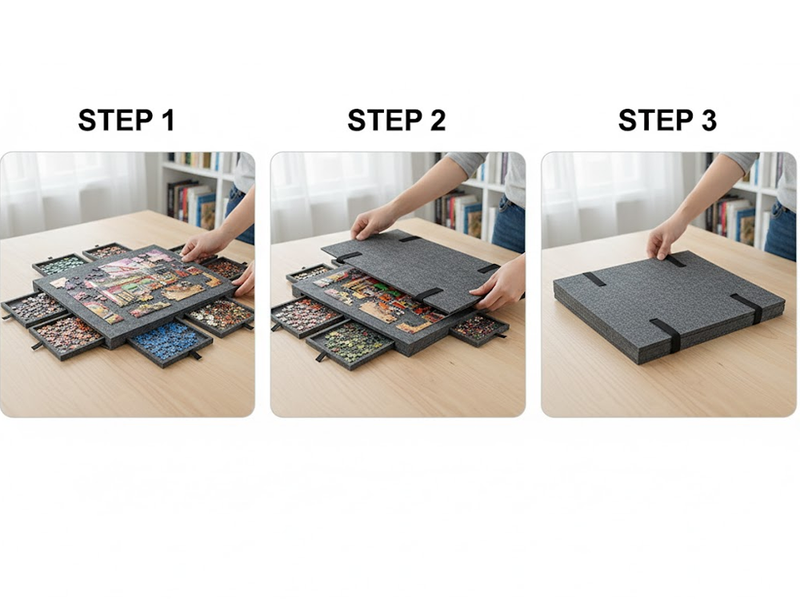 STEP 1

STEP 2

STEP 3