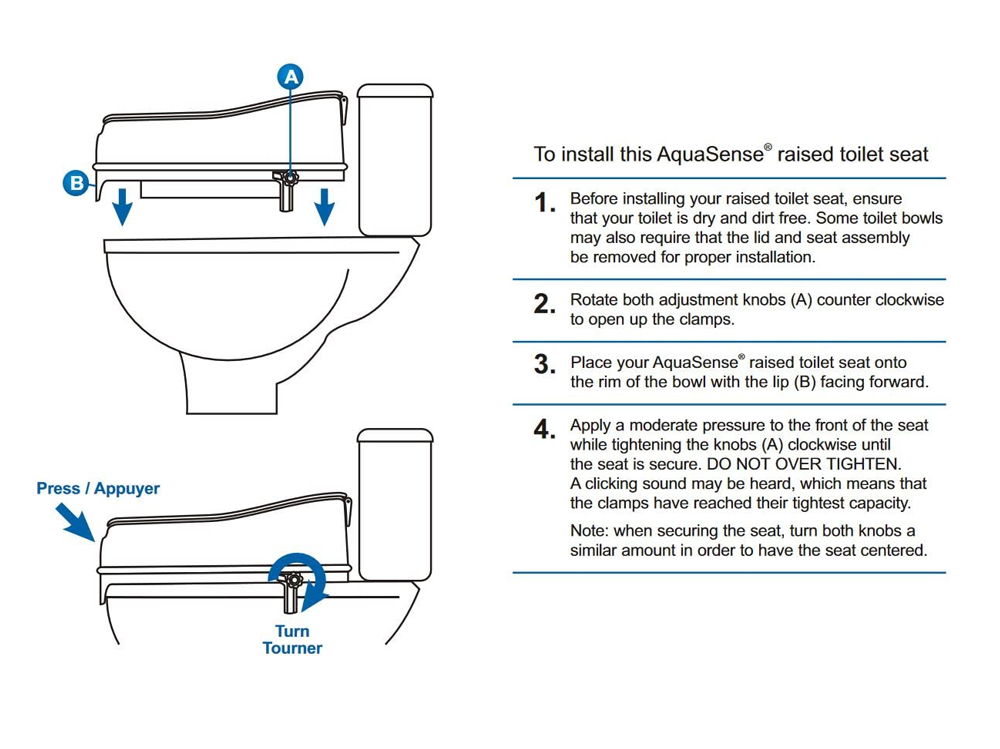 A

B

Press / Appuyer

Turn
Tourner

To install this AquaSense® raised toilet seat

1. Before installing your raised toilet seat, ensure that your toilet is dry and dirt free. Some toilet bowls may also require that the lid and seat assembly be removed for proper installation.

2. Rotate both adjustment knobs (A) counter clockwise to open up the clamps.

3. Place your AquaSense® raised toilet seat onto the rim of the bowl with the lip (B) facing forward.

4. Apply a moderate pressure to the front of the seat while tightening the knobs (A) clockwise until the seat is secure. DO NOT OVER TIGHTEN. A clicking sound may be heard, which means that the clamps have reached their tightest capacity.

Note: when securing the seat, turn both knobs a similar amount in order to have the seat centered.