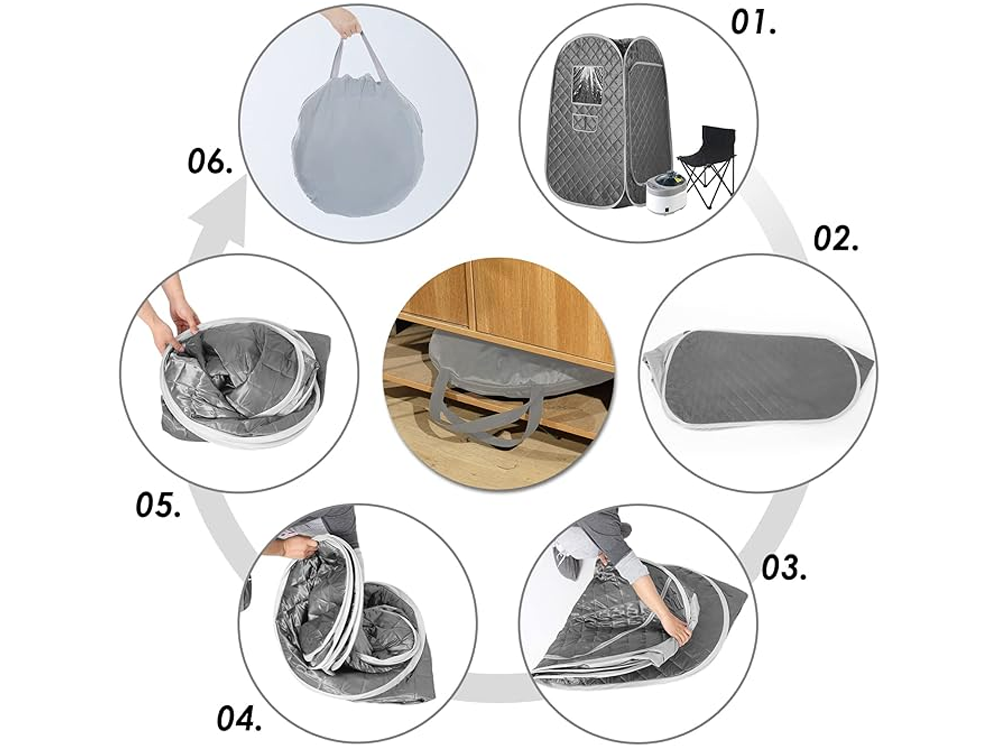 01.

02.

03.

04.

05.

06.