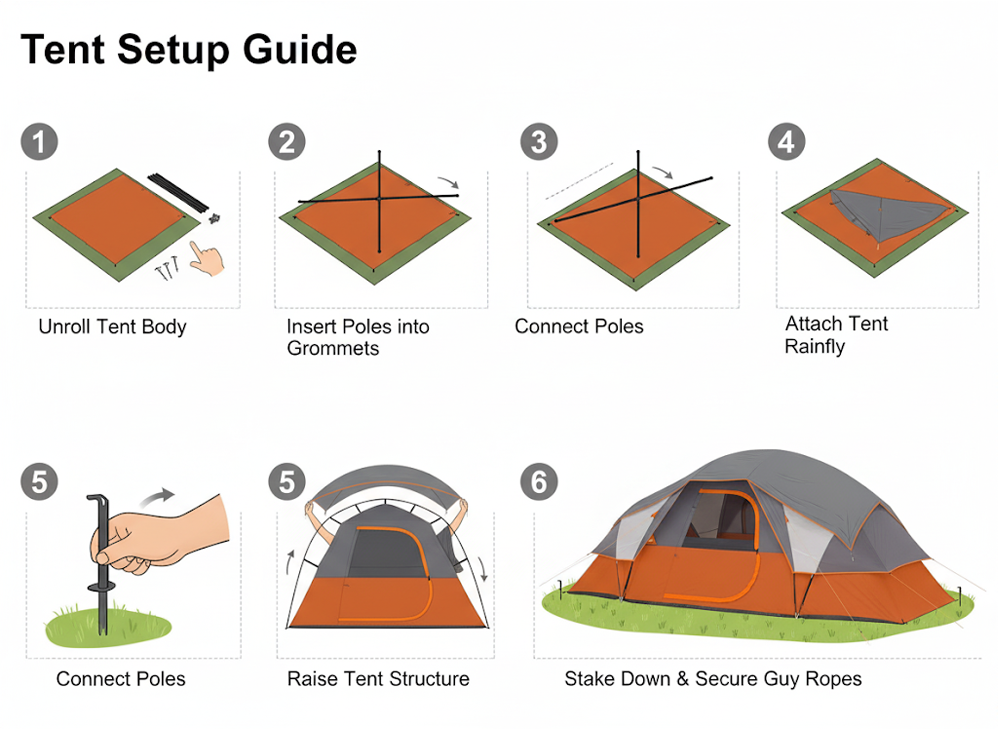 Tent Setup Guide

1
Unroll Tent Body

2
Insert Poles into Grommets

3
Connect Poles

4
Attach Tent Rainfly

5
Connect Poles

5
Raise Tent Structure

6
Stake Down & Secure Guy Ropes