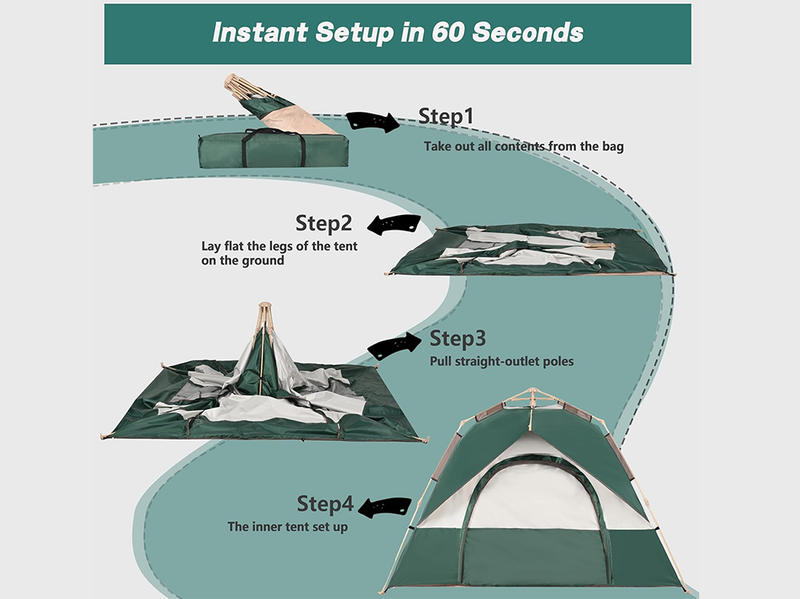 Instant Setup in 60 Seconds

Step1
Take out all contents from the bag

Step2
Lay flat the legs of the tent on the ground

Step3
Pull straight-outlet poles

Step4
The inner tent set up