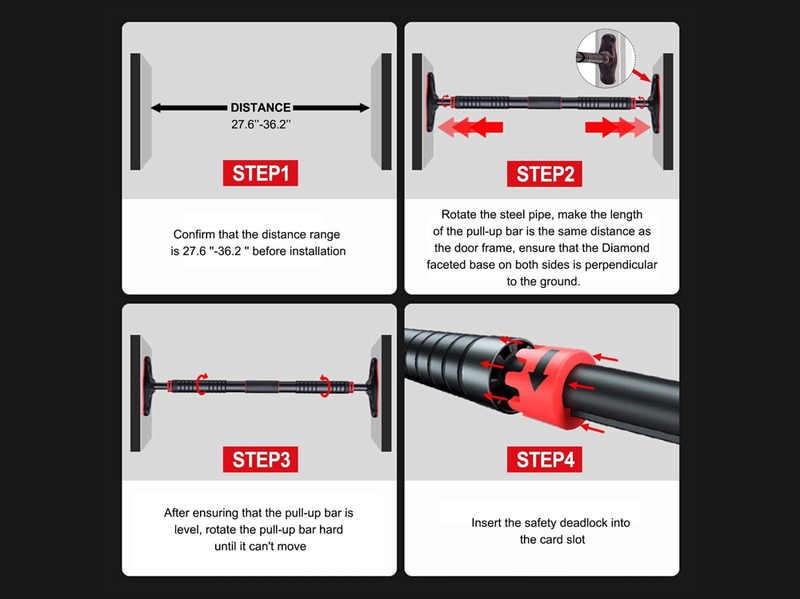 DISTANCE
27.6''-36.2''

STEP1

Confirm that the distance range is 27.6 "-36.2 " before installation

STEP2

Rotate the steel pipe, make the length of the pull-up bar is the same distance as the door frame, ensure that the Diamond faceted base on both sides is perpendicular to the ground.

STEP3

After ensuring that the pull-up bar is level, rotate the pull-up bar hard until it can't move

STEP4

Insert the safety deadlock into the card slot