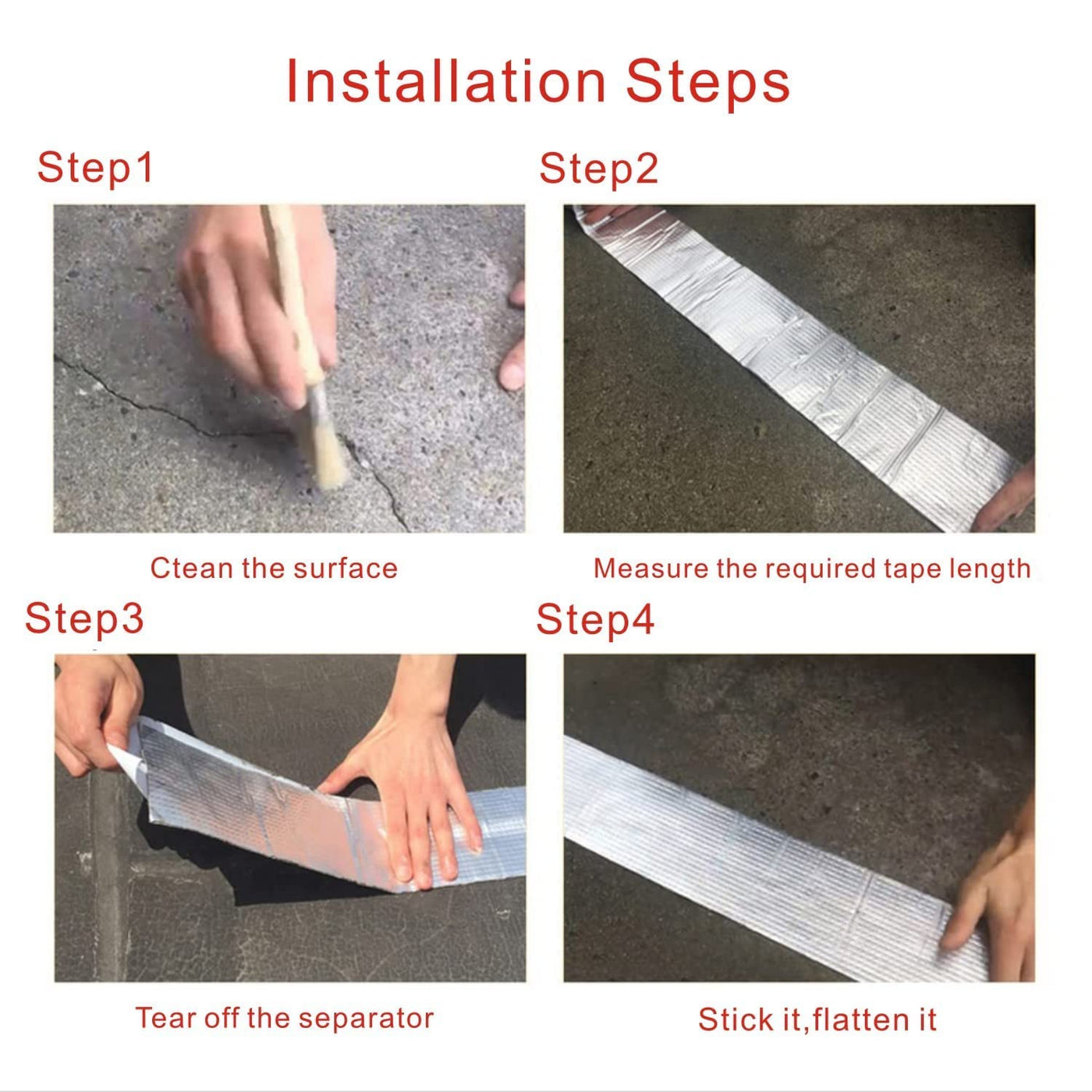 Installation Steps

Step1

Ctean the surface

Step2

Measure the required tape length

Step3

Tear off the separator

Step4

Stick it,flatten it