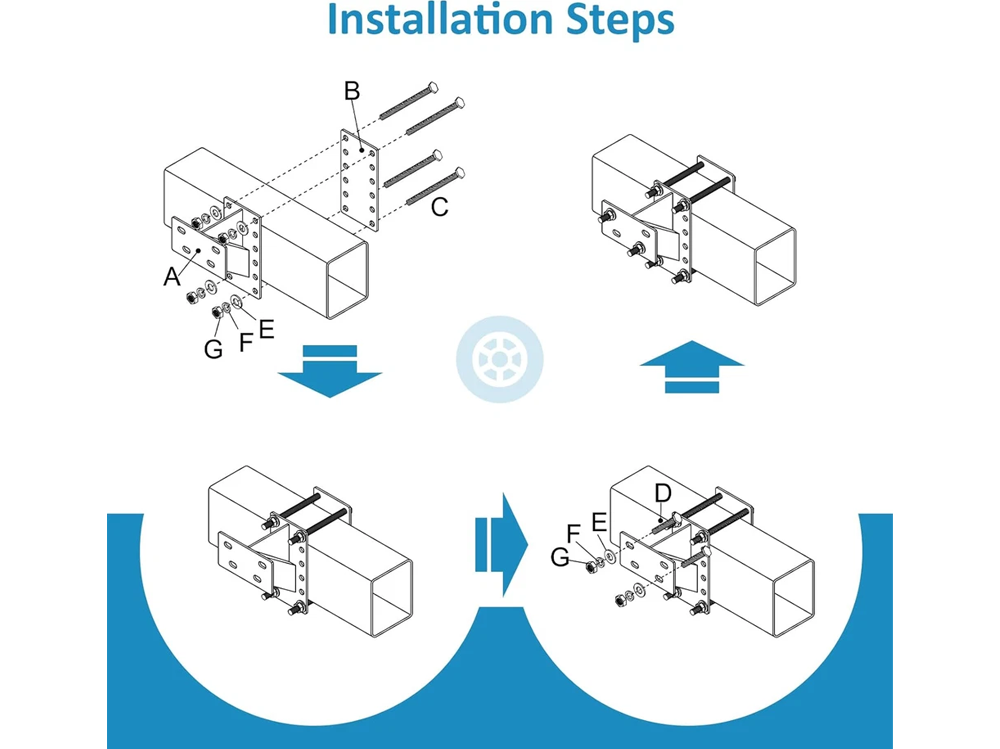 Installation Steps

B

C

A

E

F

G

D

E

F

G