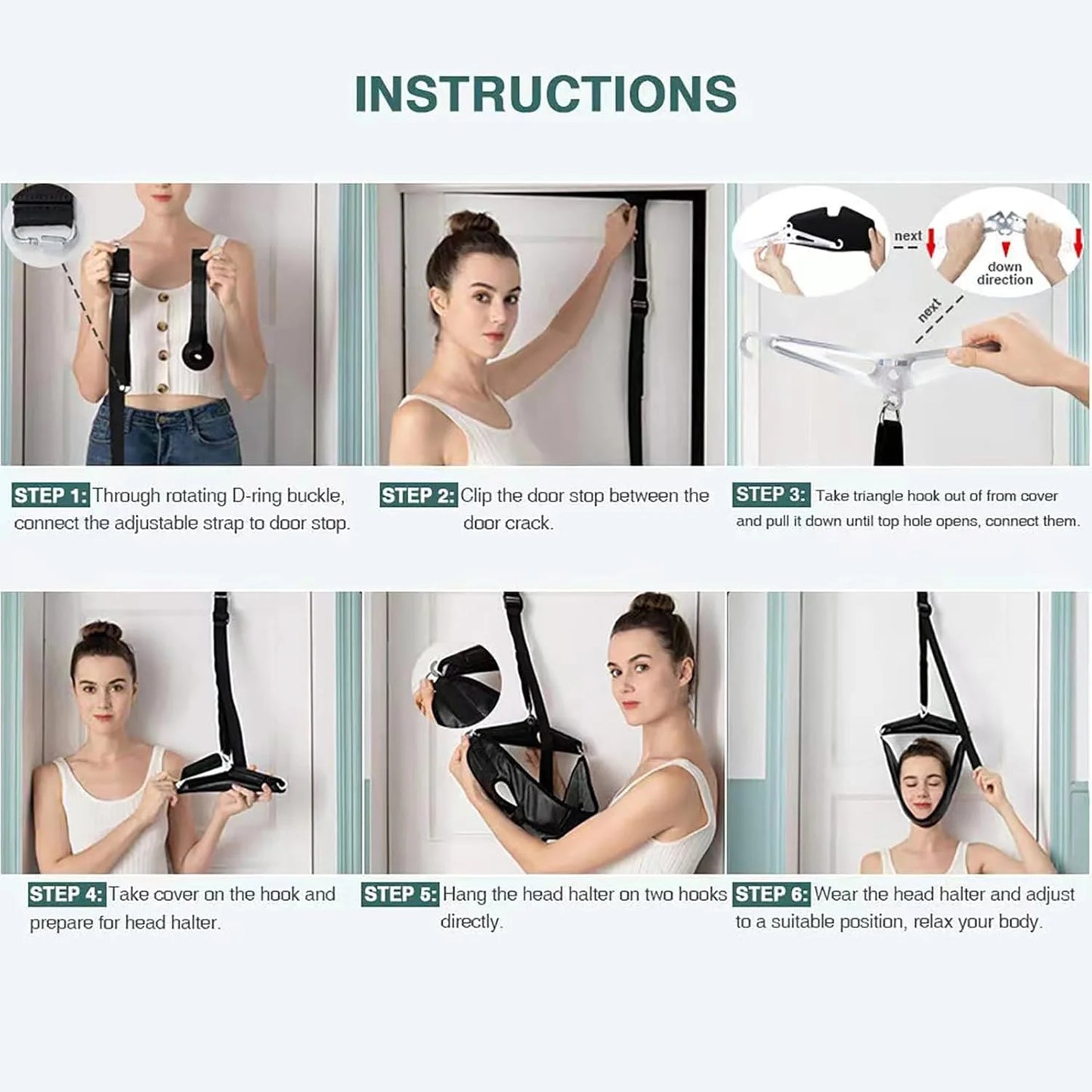 INSTRUCTIONS

next

down direction

next

STEP 1: Through rotating D-ring buckle, connect the adjustable strap to door stop.

STEP 2: Clip the door stop between the door crack.

STEP 3: Take triangle hook out of from cover and pull it down until top hole opens, connect them.

STEP 4: Take cover on the hook and prepare for head halter.

STEP 5: Hang the head halter on two hooks directly.

STEP 6: Wear the head halter and adjust to a suitable position, relax your body.