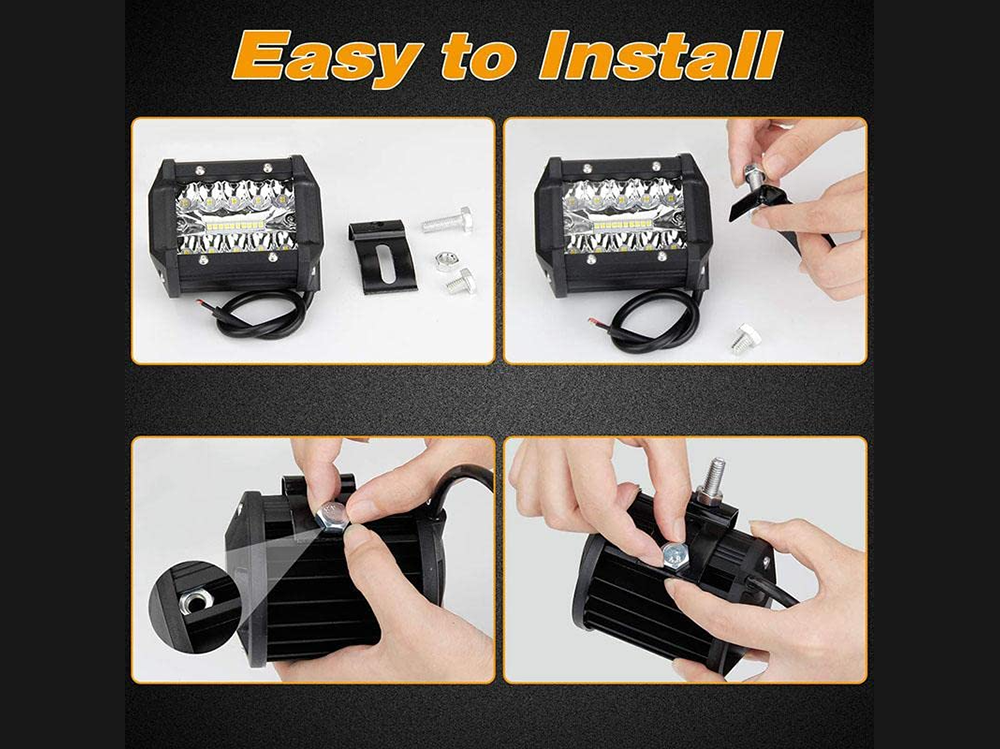 Easy to Install