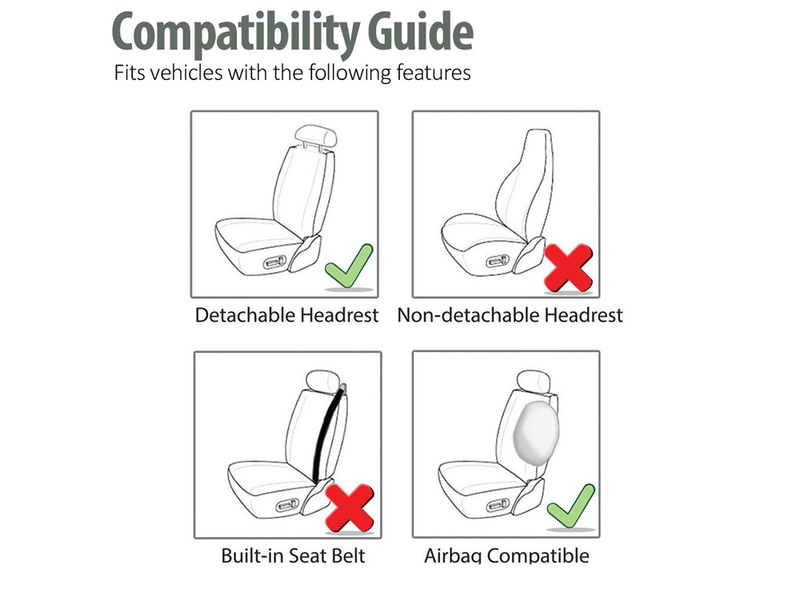 Compatibility Guide

Fits vehicles with the following features

Detachable Headrest

Non-detachable Headrest

Built-in Seat Belt

Airbag Compatible