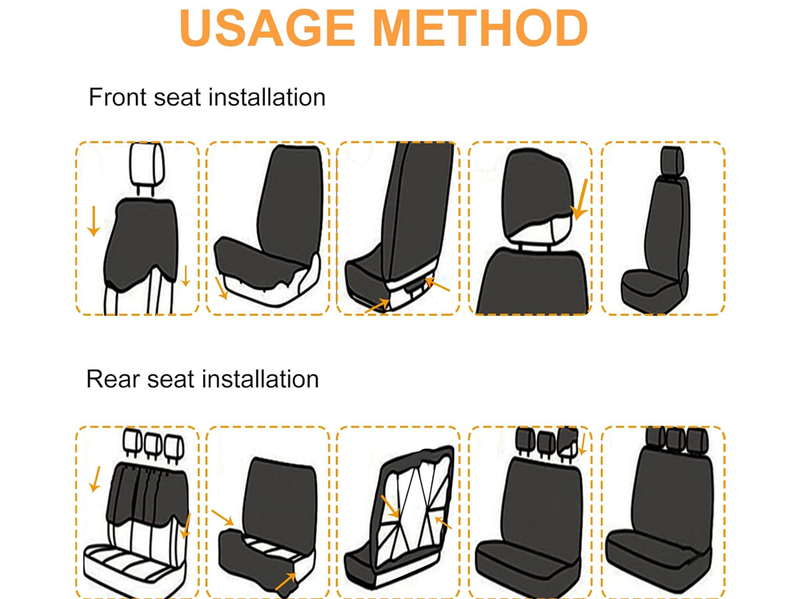 USAGE METHOD

Front seat installation

Rear seat installation