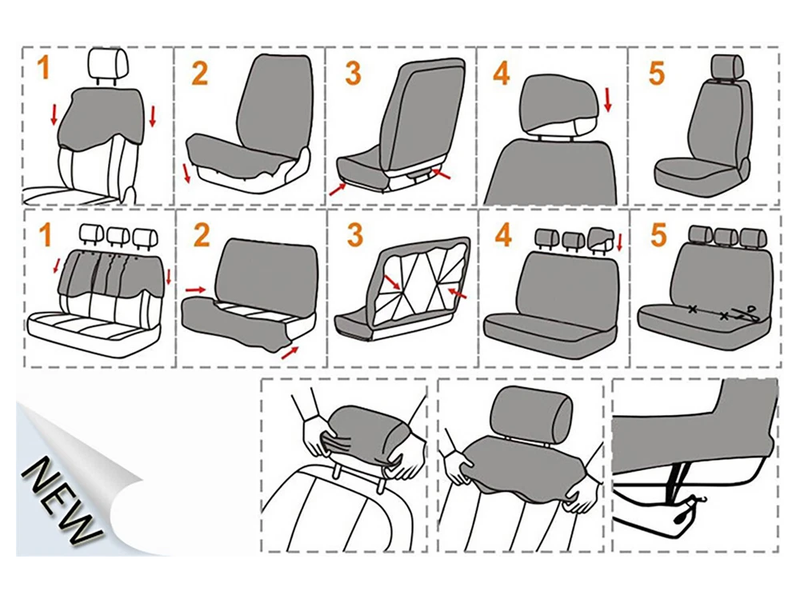 1 2 3 4 5

1 2 3 4 5

NEW