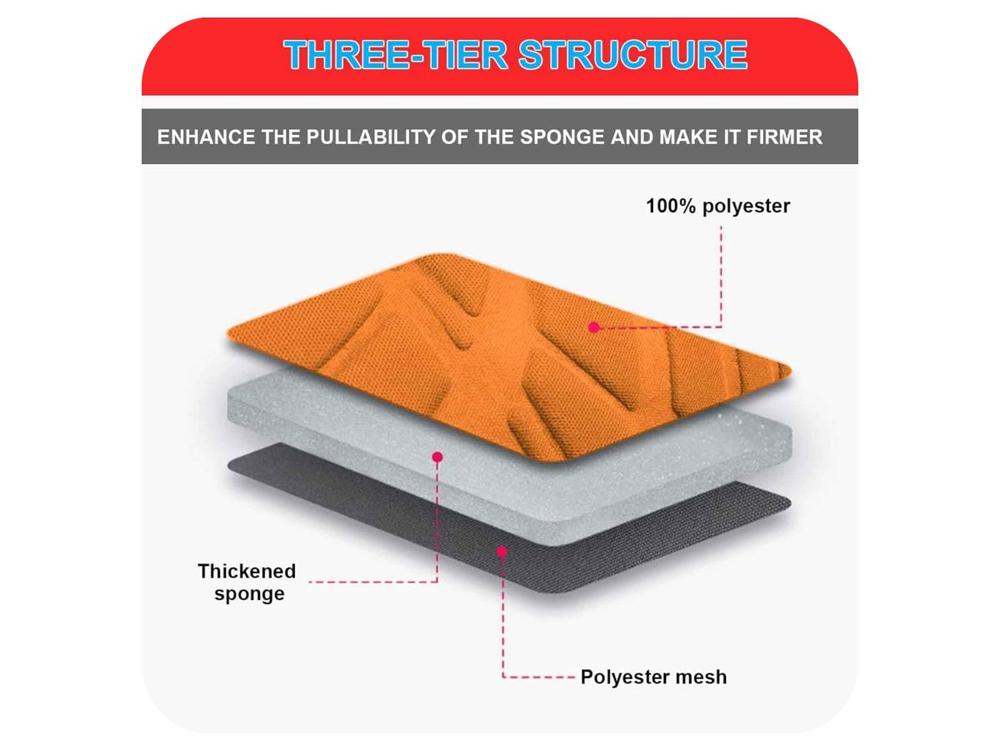 THREE-TIER STRUCTURE

ENHANCE THE PULLABILITY OF THE SPONGE AND MAKE IT FIRMER

100% polyester

Thickened sponge

Polyester mesh