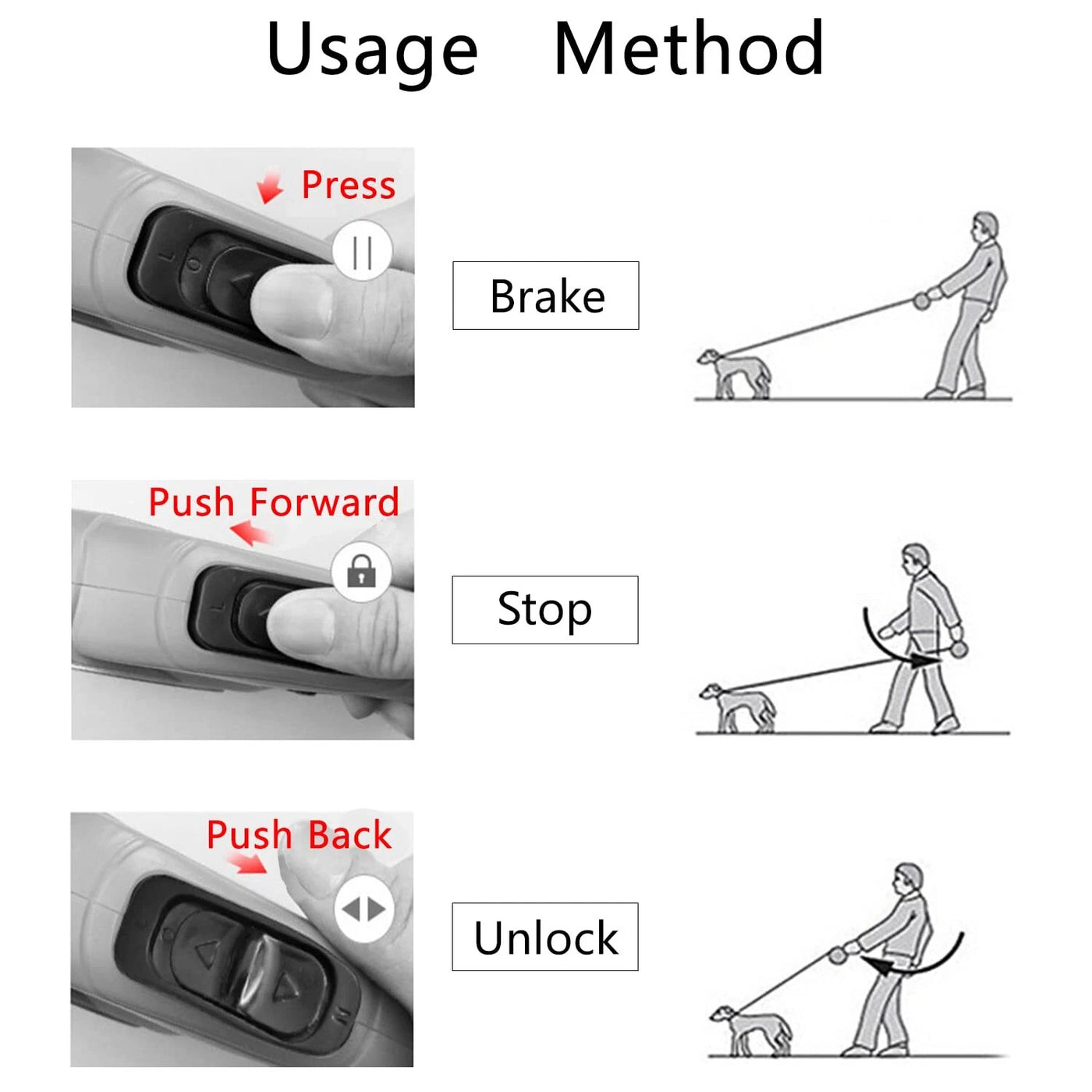 Usage Method

Press

Brake

Push Forward

Stop

Push Back

Unlock