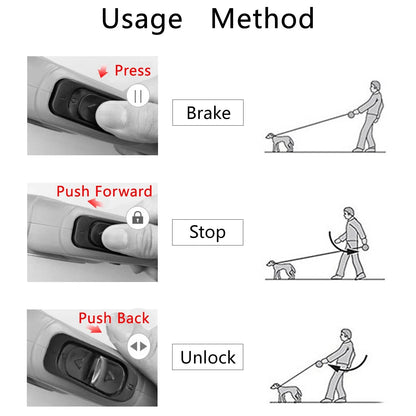 Usage Method

Press

Brake

Push Forward

Stop

Push Back

Unlock