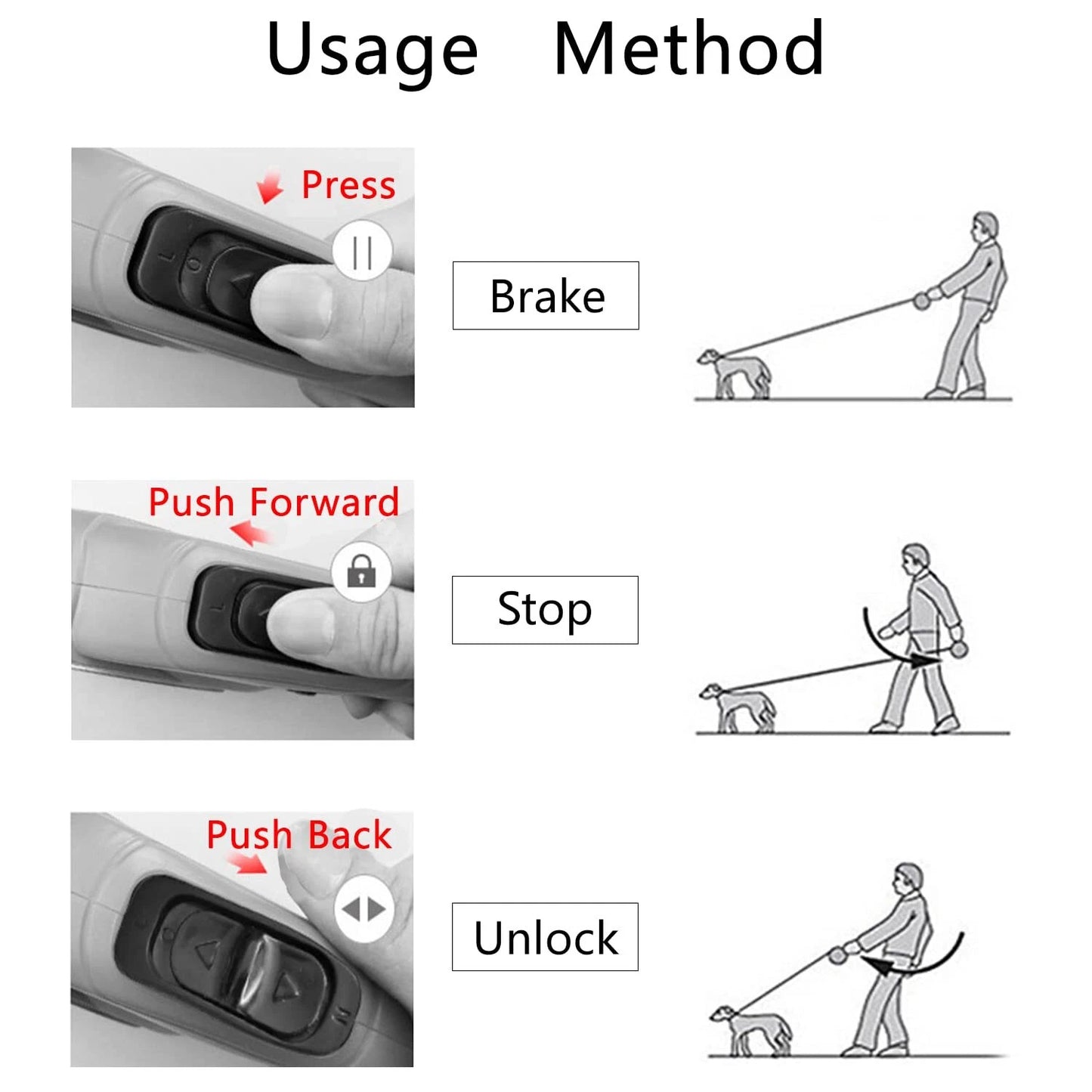 Usage Method

Press

Brake

Push Forward

Stop

Push Back

Unlock