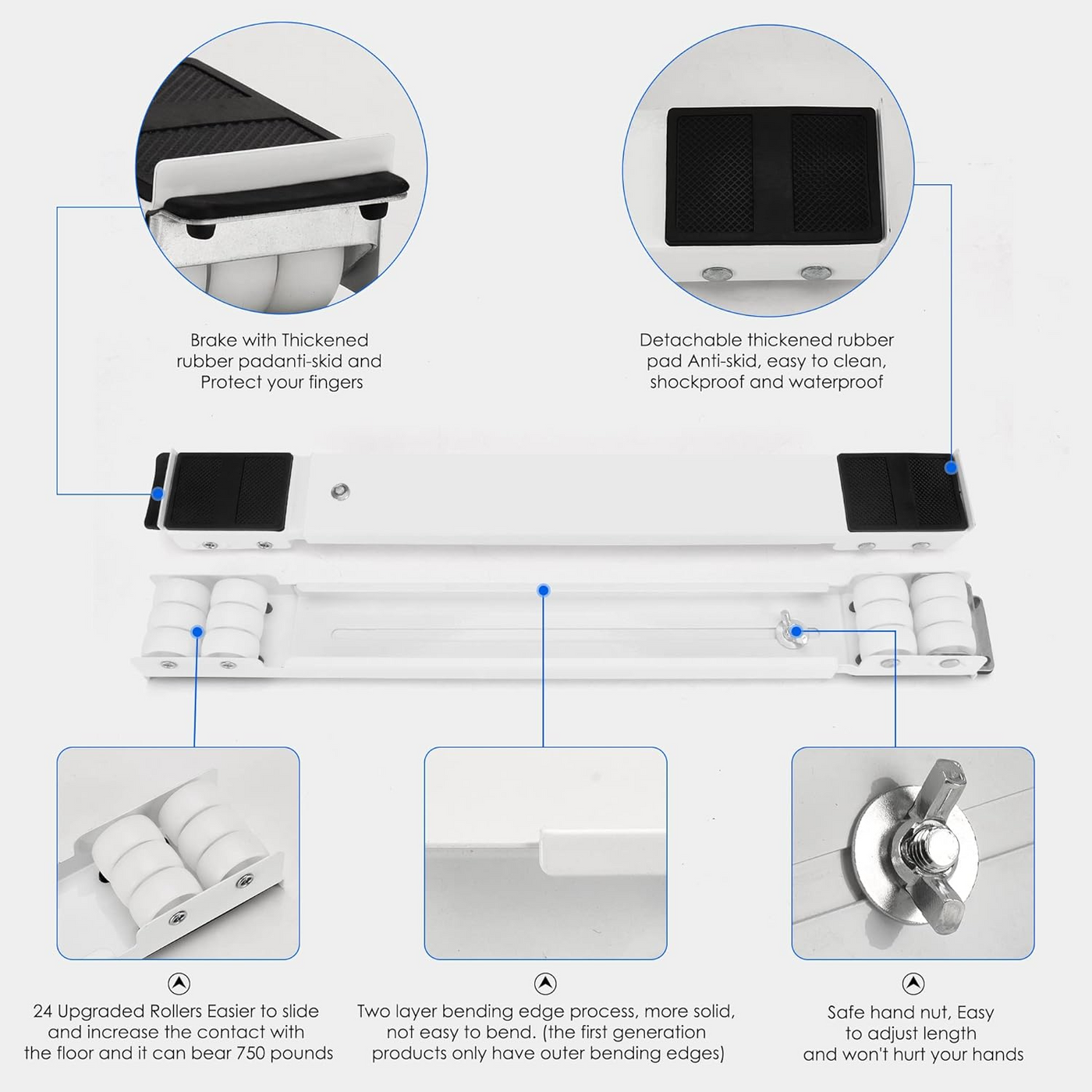 Brake with Thickened rubber padanti-skid and Protect your fingers

Detachable thickened rubber pad Anti-skid, easy to clean, shockproof and waterproof

24 Upgraded Rollers Easier to slide and increase the contact with the floor and it can bear 750 pounds

Two layer bending edge process, more solid, not easy to bend. (the first generation products only have outer bending edges)

Safe hand nut, Easy to adjust length and won't hurt your hands