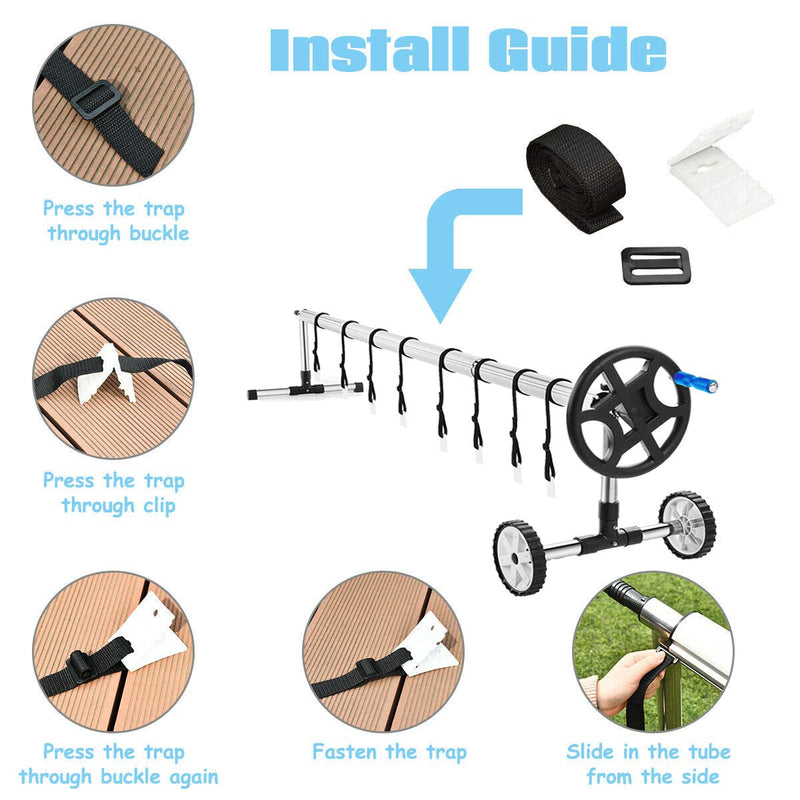 Install Guide

Press the trap through buckle

Press the trap through clip

Press the trap through buckle again

Fasten the trap

Slide in the tube from the side