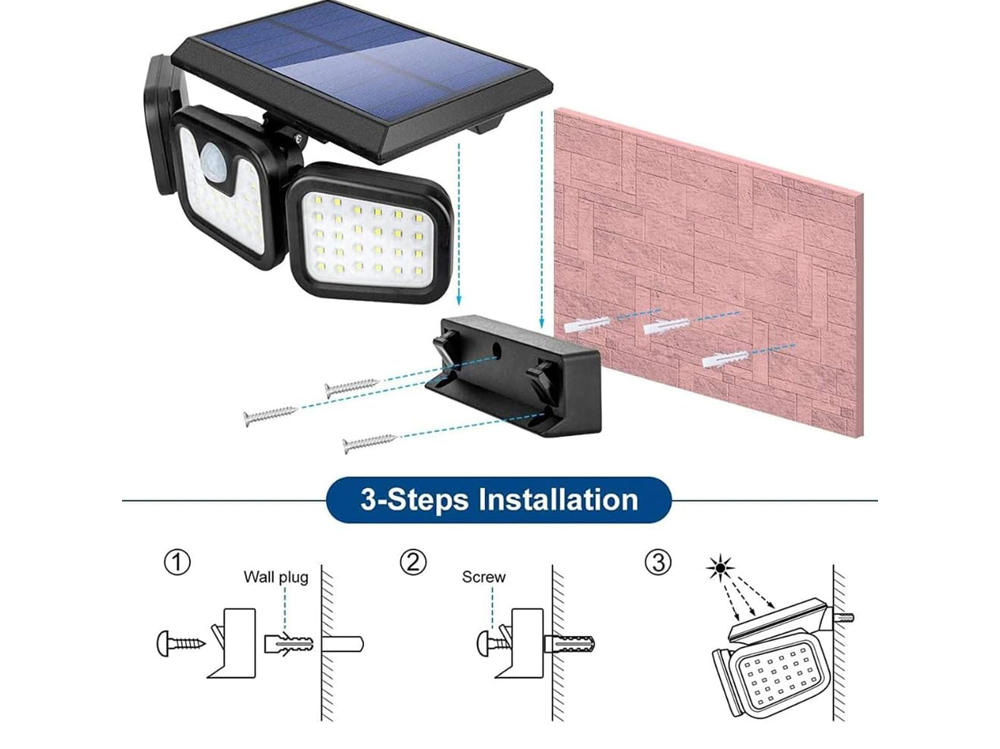 3-Steps Installation

①

Wall plug

②

Screw

③