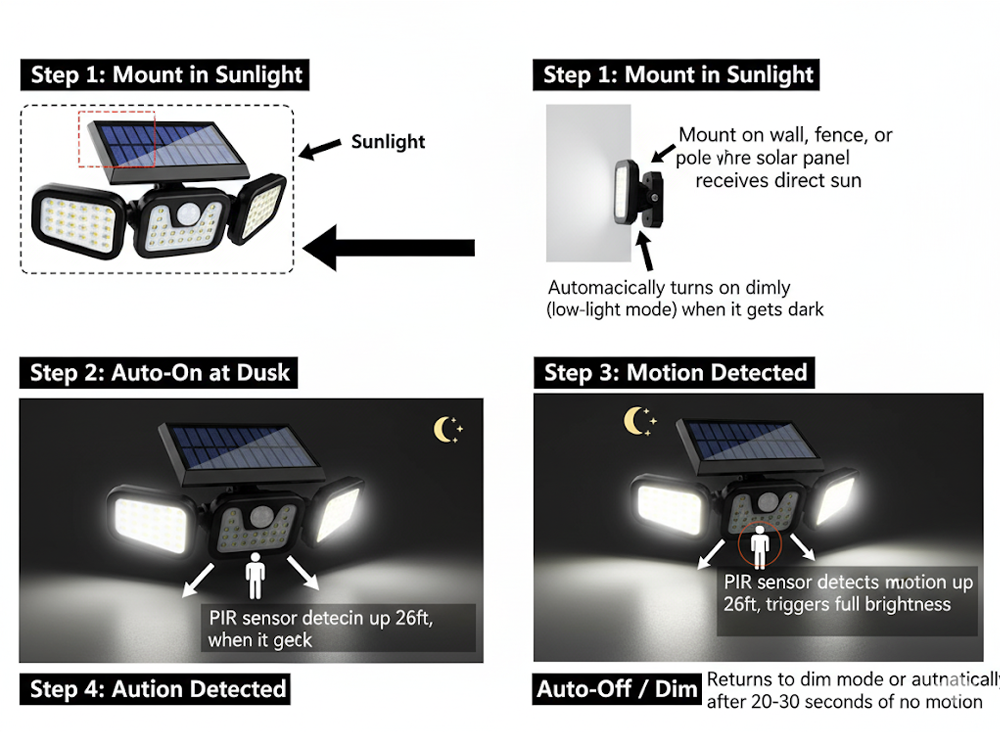 Step 1: Mount in Sunlight

Sunlight

Step 1: Mount in Sunlight

Mount on wall, fence, or pole vhre solar panel receives direct sun

Automacically turns on dimly (low-light mode) when it gets dark

Step 2: Auto-On at Dusk

PIR sensor detecin up 26ft, when it geck

Step 3: Motion Detected

PIR sensor detects motion up 26ft, triggers full brightness

Step 4: Aution Detected

Auto-Off / Dim

Returns to dim mode or autnatically after 20-30 seconds of no motion