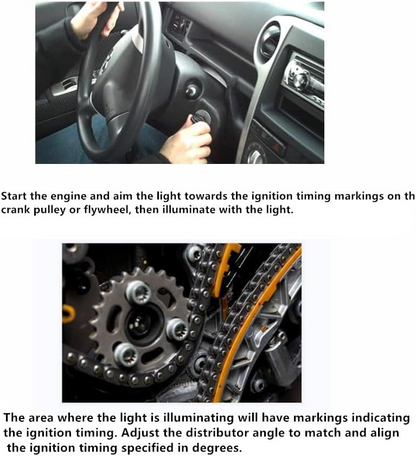 Start the engine and aim the light towards the ignition timing markings on th crank pulley or flywheel, then illuminate with the light.

The area where the light is illuminating will have markings indicating the ignition timing. Adjust the distributor angle to match and align the ignition timing specified in degrees.