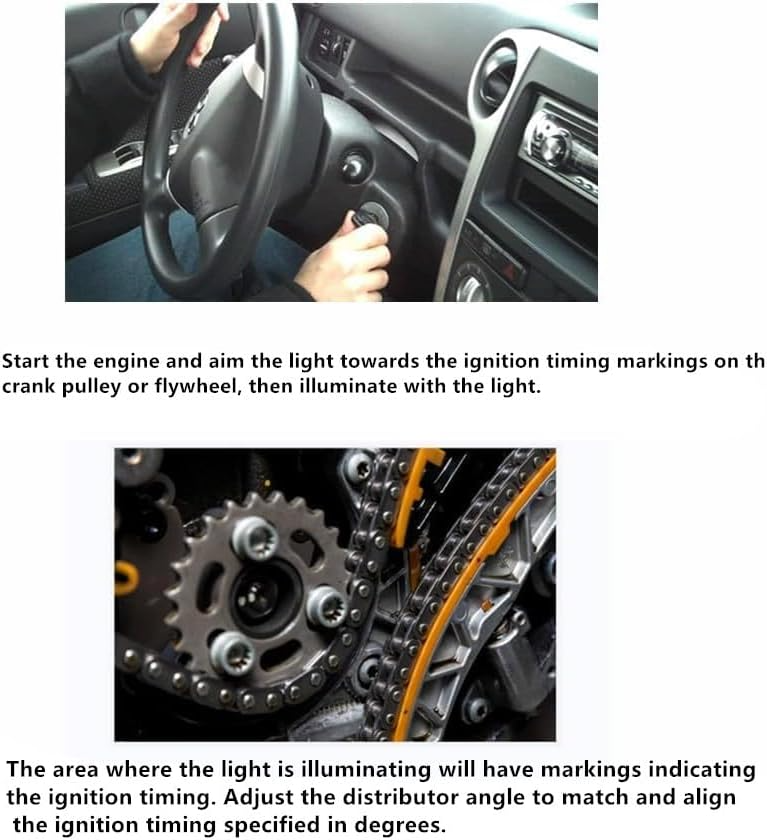 Start the engine and aim the light towards the ignition timing markings on th crank pulley or flywheel, then illuminate with the light.

The area where the light is illuminating will have markings indicating the ignition timing. Adjust the distributor angle to match and align the ignition timing specified in degrees.