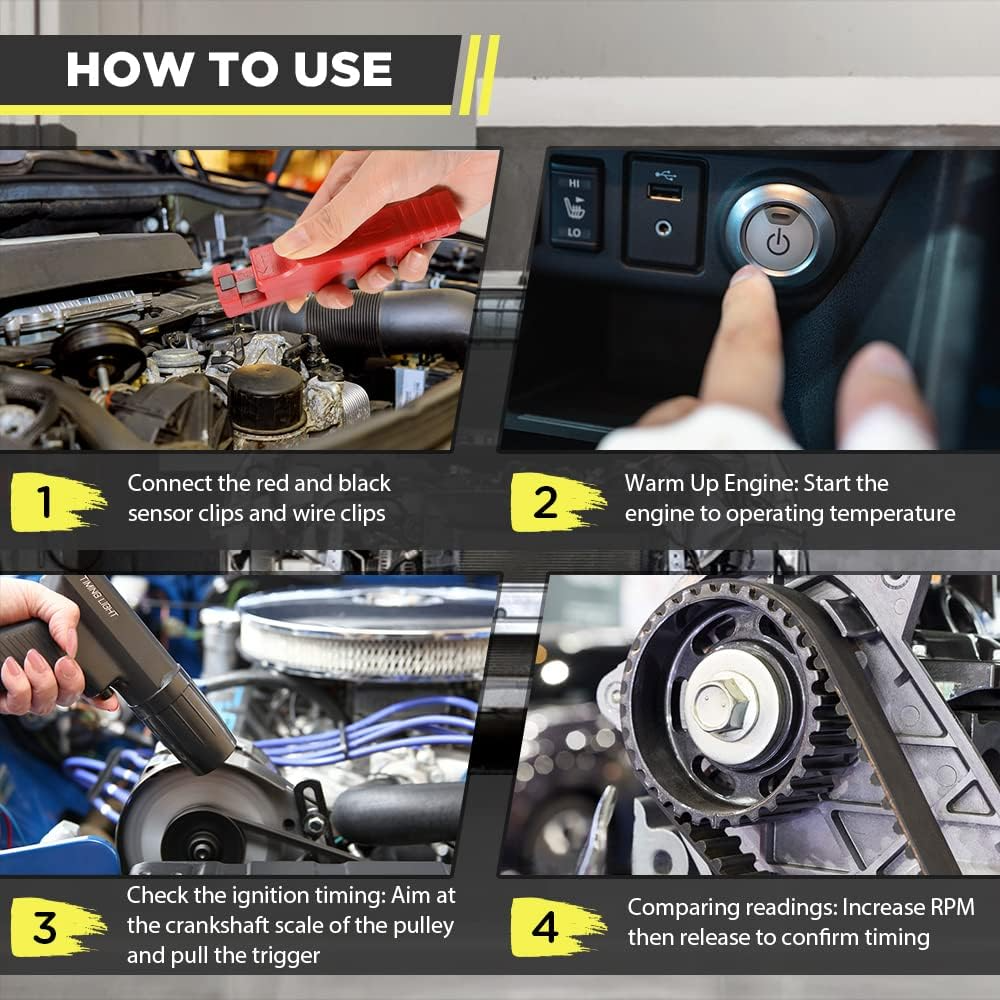 HOW TO USE

HI
LO

1 Connect the red and black sensor clips and wire clips

2 Warm Up Engine: Start the engine to operating temperature

TIMING LIGHT

3 Check the ignition timing: Aim at the crankshaft scale of the pulley and pull the trigger

4 Comparing readings: Increase RPM then release to confirm timing