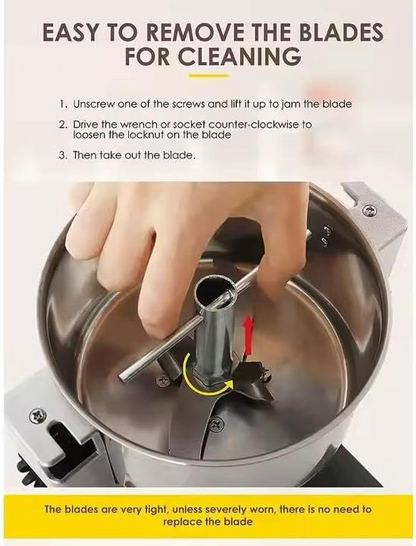 EASY TO REMOVE THE BLADES FOR CLEANING

1. Unscrew one of the screws and lift it up to jam the blade

2. Drive the wrench or socket counter-clockwise to loosen the locknut on the blade

3. Then take out the blade.

The blades are very tight, unless severely worn, there is no need to replace the blade