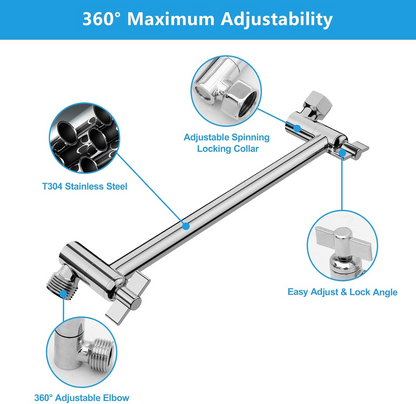 360° Maximum Adjustability

Adjustable Spinning Locking Collar

T304 Stainless Steel

Easy Adjust & Lock Angle

360° Adjustable Elbow