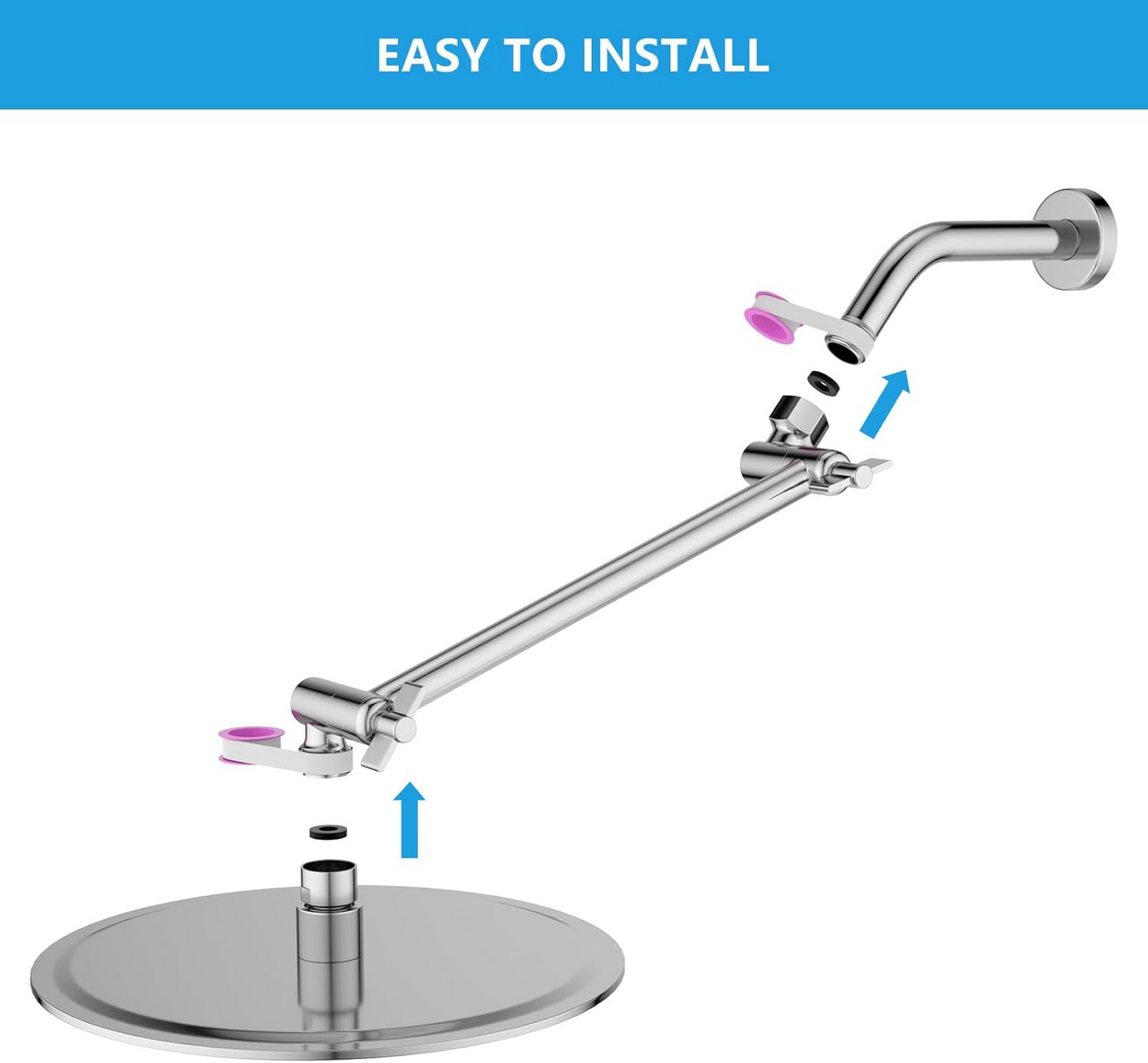 EASY TO INSTALL