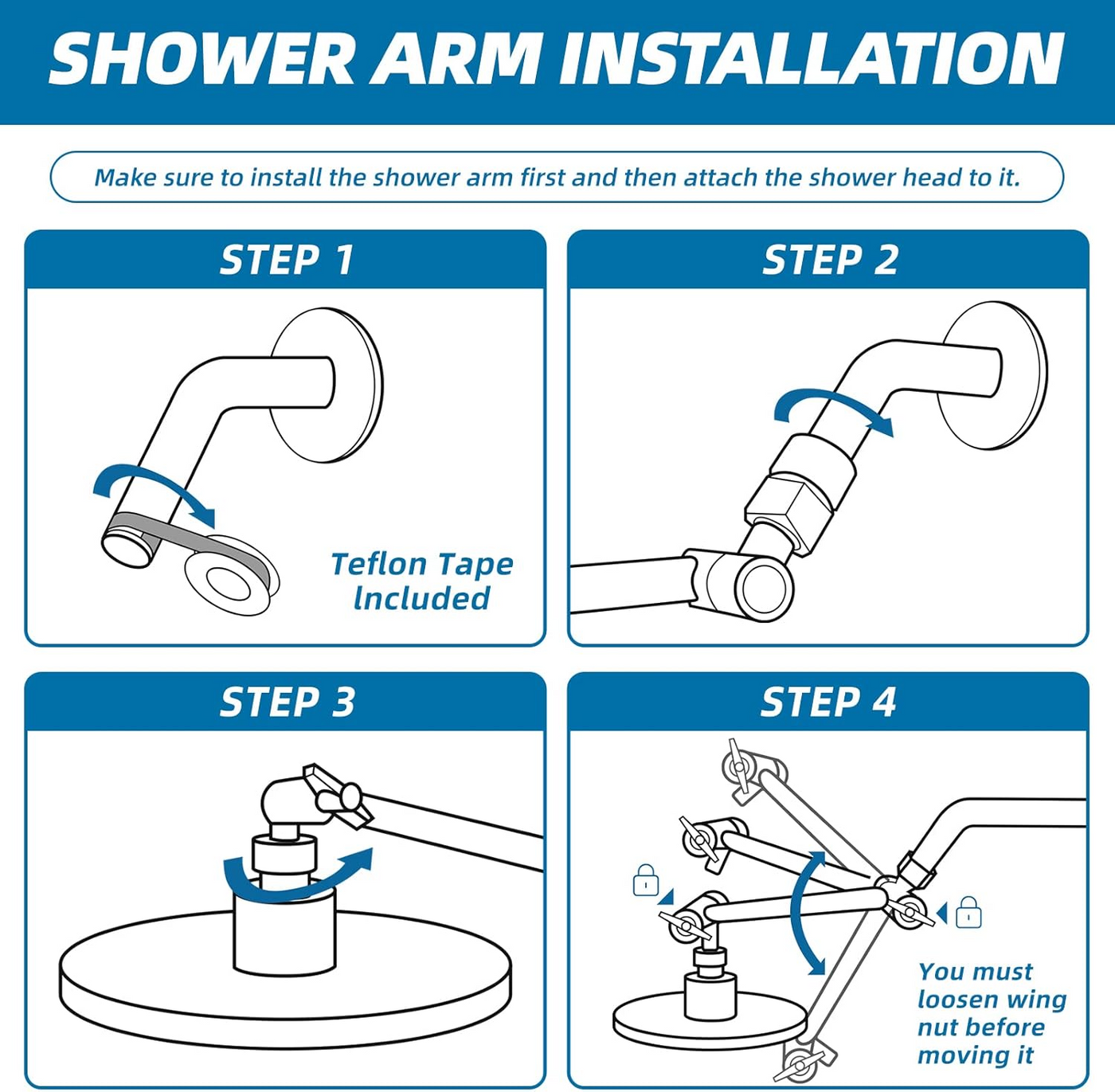 SHOWER ARM INSTALLATION

Make sure to install the shower arm first and then attach the shower head to it.

STEP 1

Teflon Tape Included

STEP 2

STEP 3

STEP 4

You must loosen wing nut before moving it