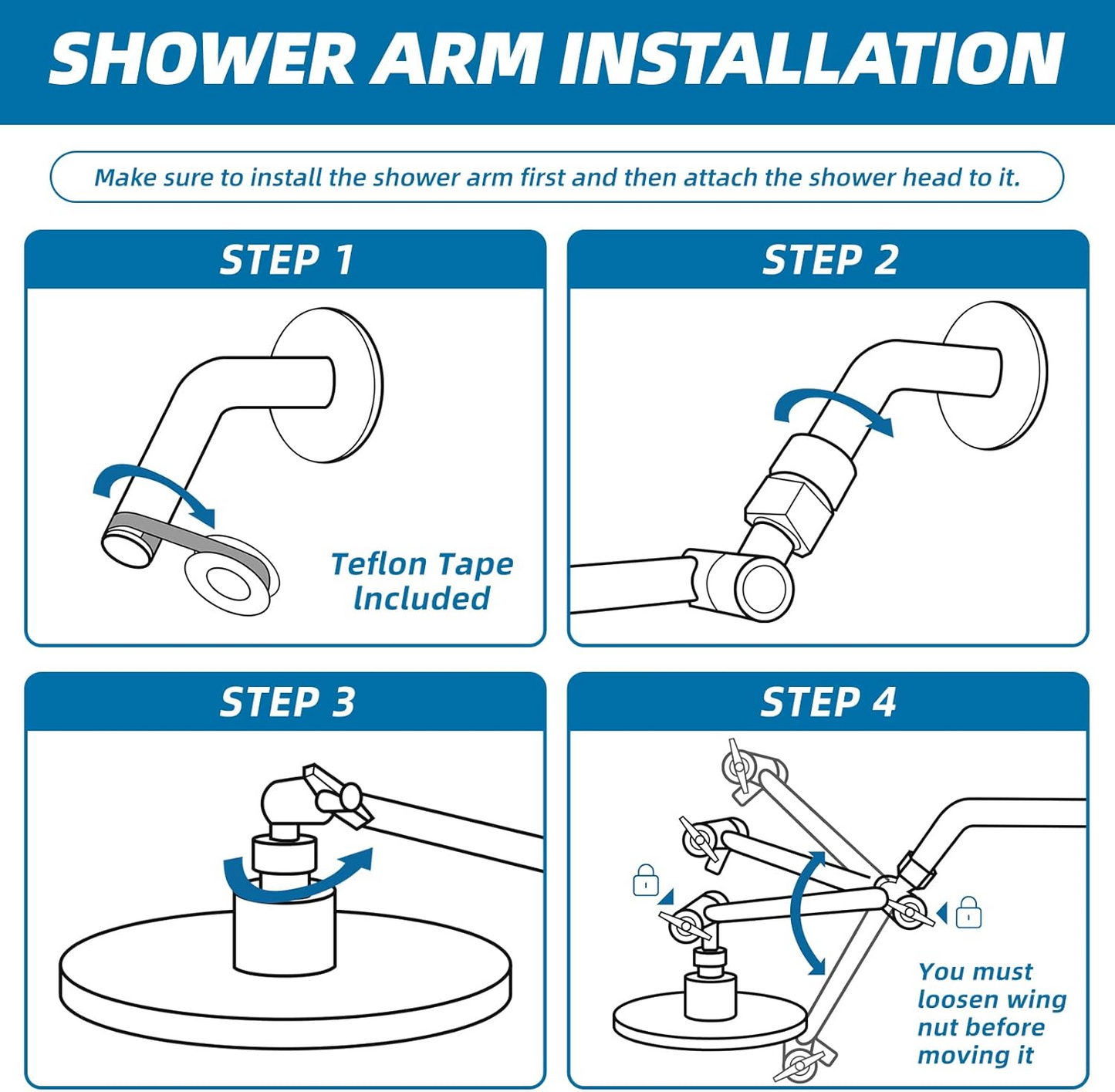 SHOWER ARM INSTALLATION

Make sure to install the shower arm first and then attach the shower head to it.

STEP 1

Teflon Tape Included

STEP 2

STEP 3

STEP 4

You must loosen wing nut before moving it