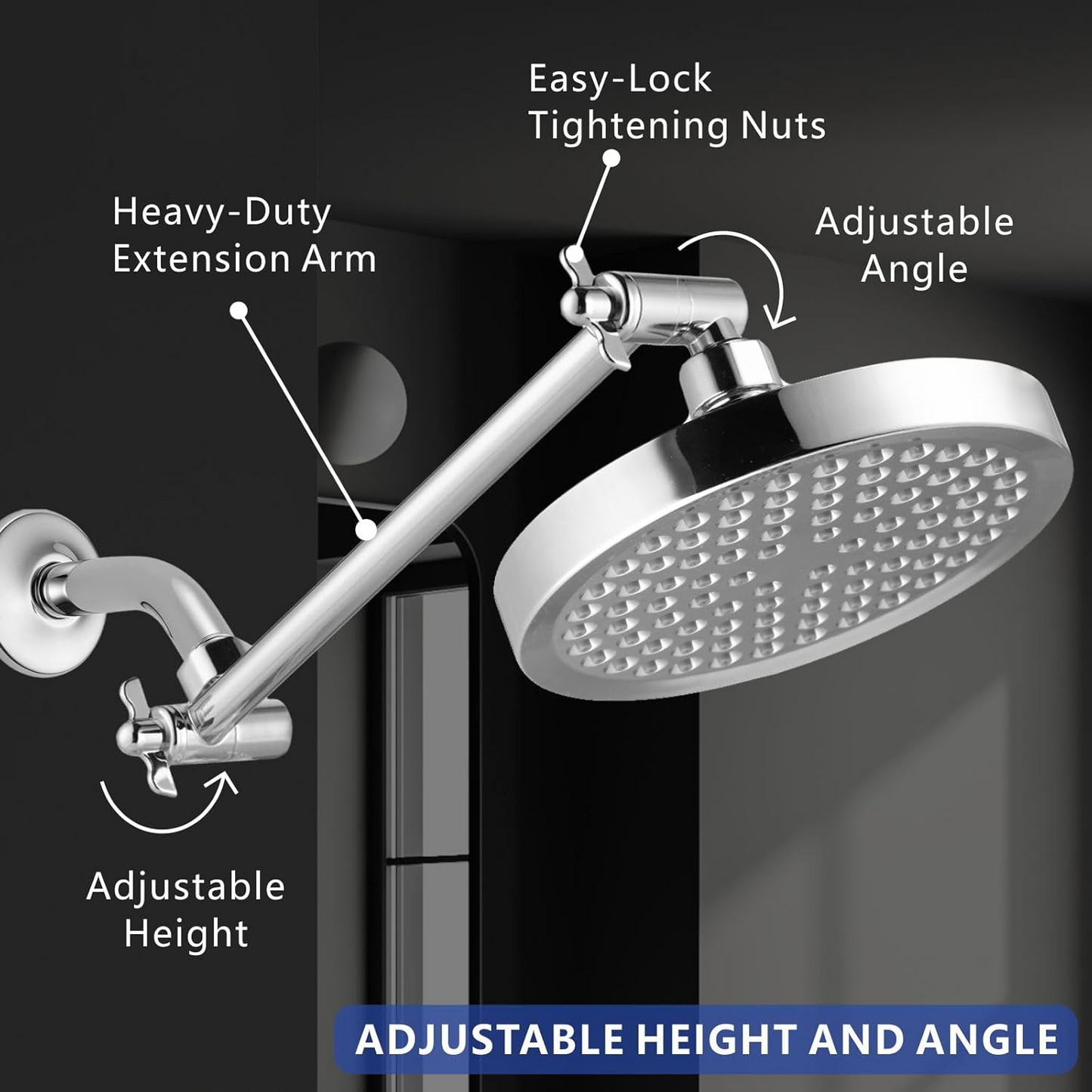 Easy-Lock
Tightening Nuts

Heavy-Duty
Extension Arm

Adjustable
Angle

Adjustable
Height

ADJUSTABLE HEIGHT AND ANGLE