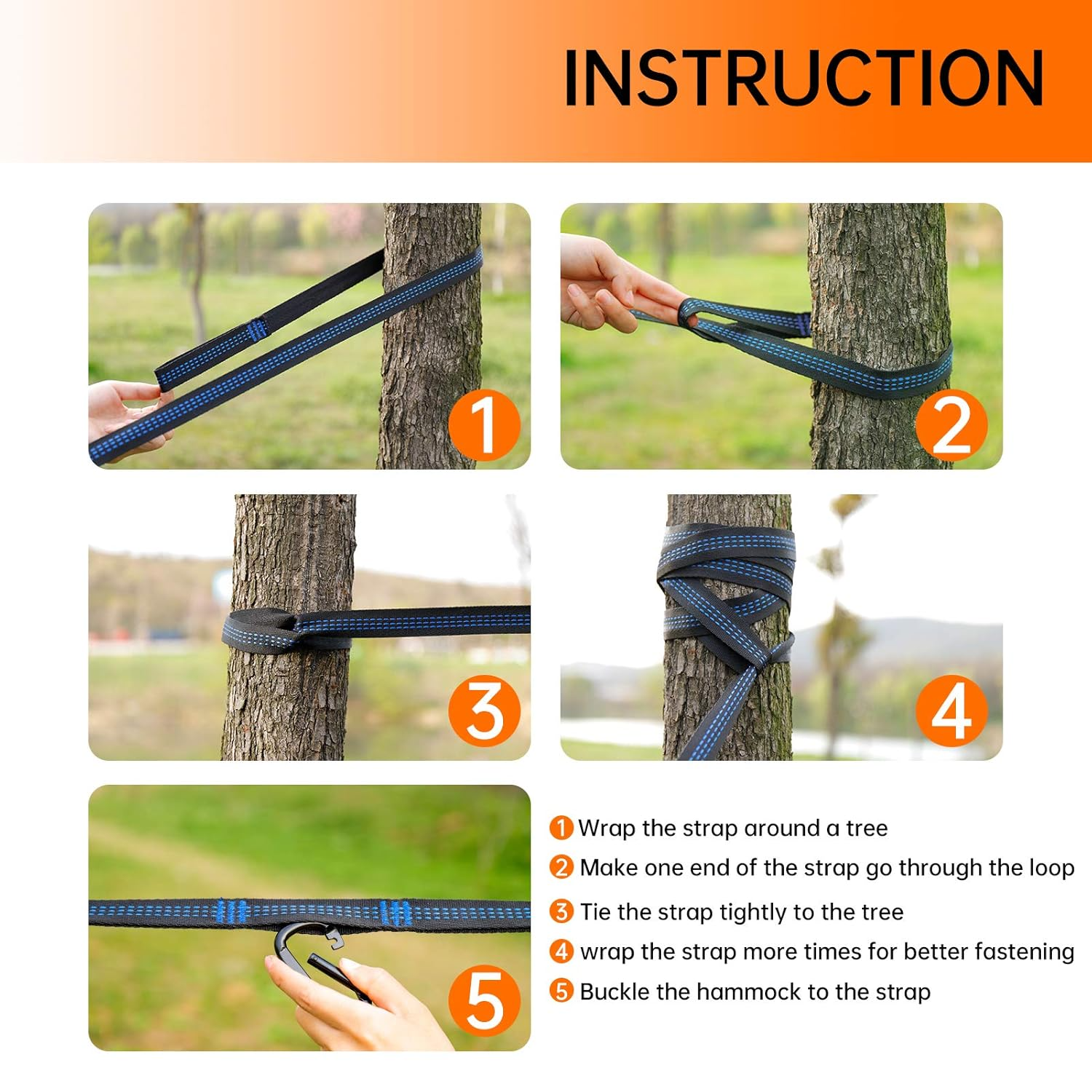 INSTRUCTION

1

2

3

4

5

1 Wrap the strap around a tree
2 Make one end of the strap go through the loop
3 Tie the strap tightly to the tree
4 wrap the strap more times for better fastening
5 Buckle the hammock to the strap