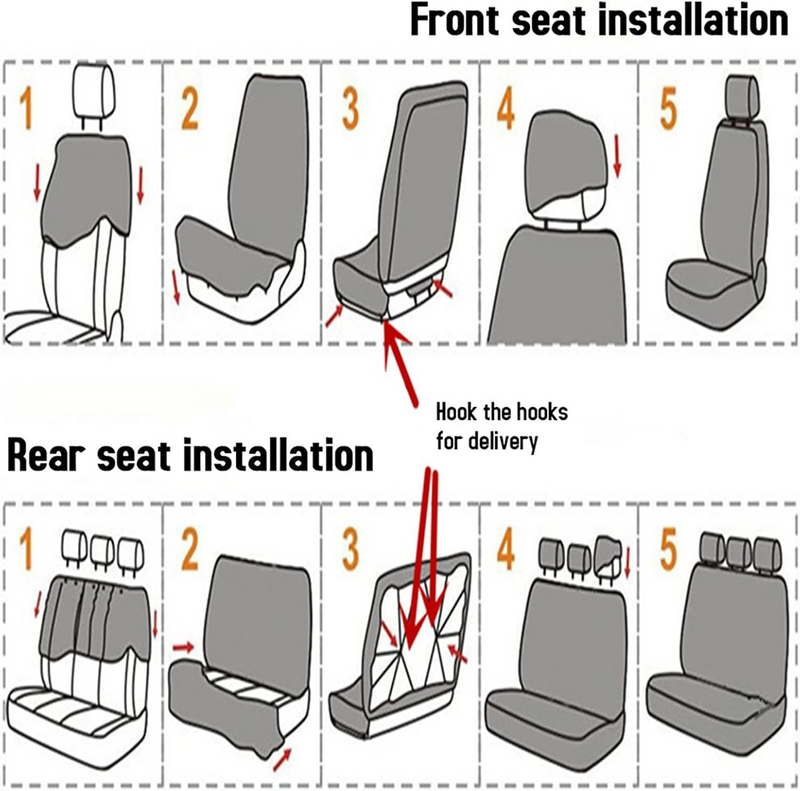 Front seat installation

1

2

3

4

5

Hook the hooks for delivery

Rear seat installation

1

2

3

4

5