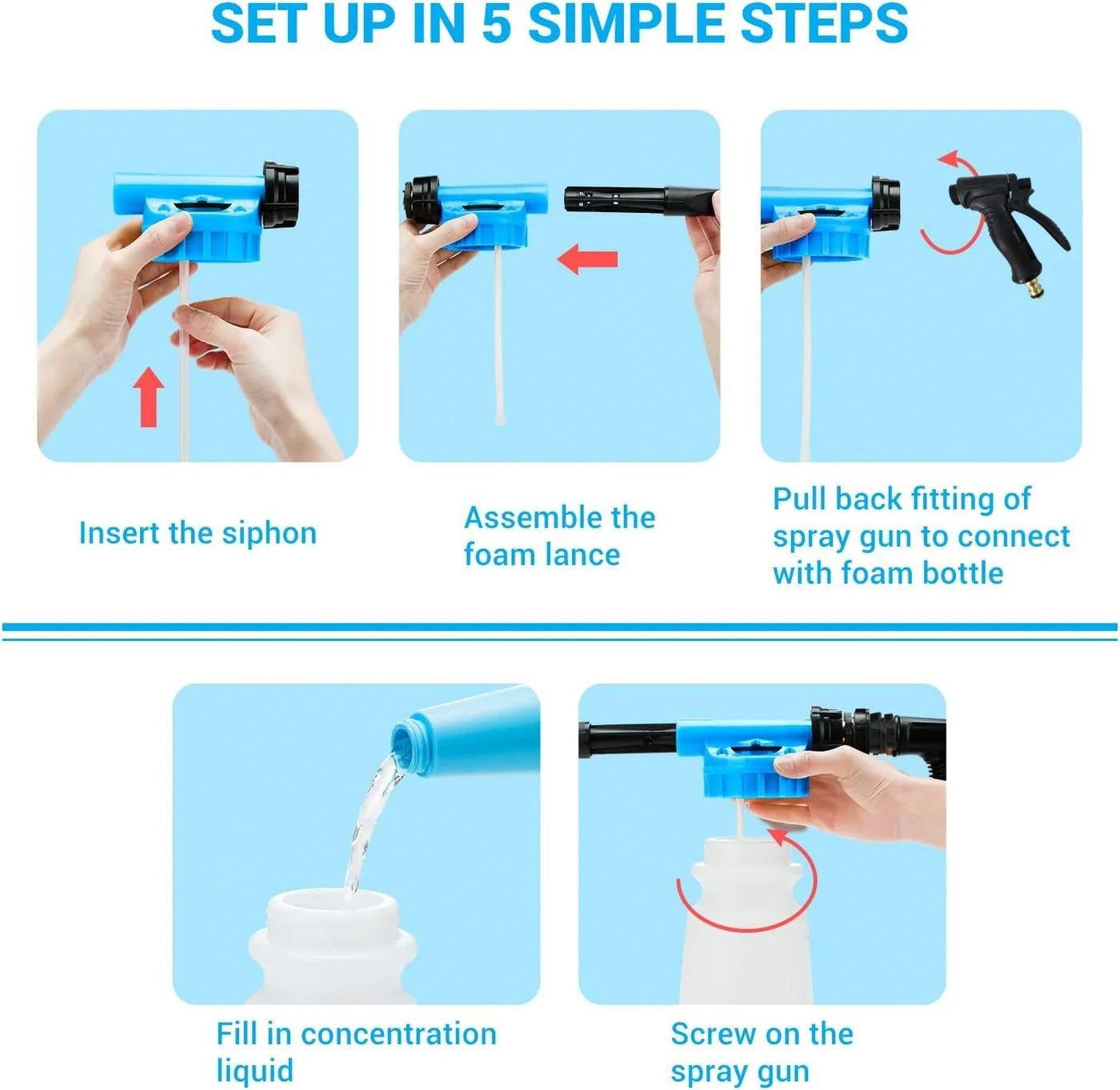 SET UP IN 5 SIMPLE STEPS

Insert the siphon

Assemble the foam lance

Pull back fitting of spray gun to connect with foam bottle

Fill in concentration liquid

Screw on the spray gun