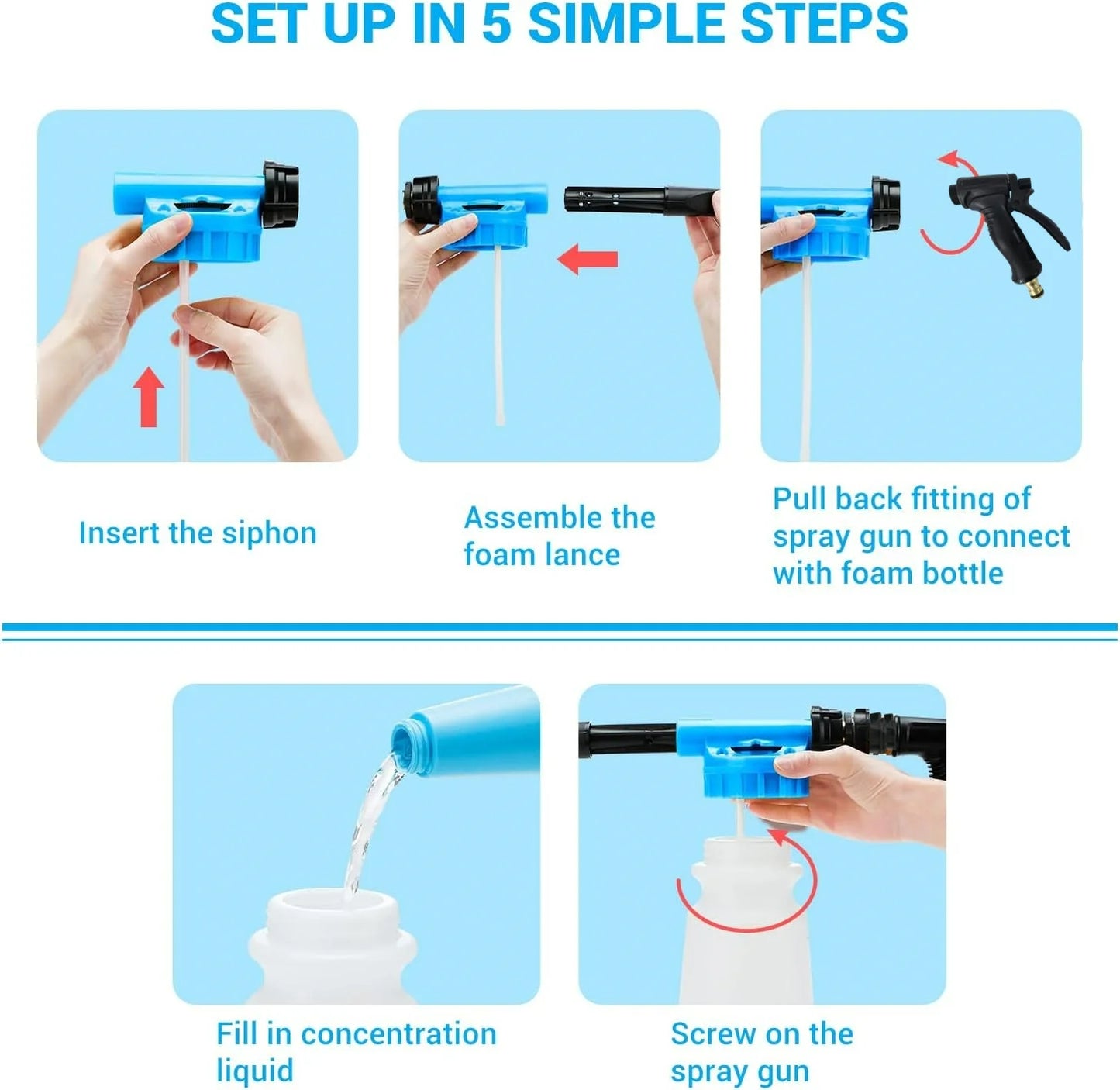 SET UP IN 5 SIMPLE STEPS

Insert the siphon

Assemble the foam lance

Pull back fitting of spray gun to connect with foam bottle

Fill in concentration liquid

Screw on the spray gun