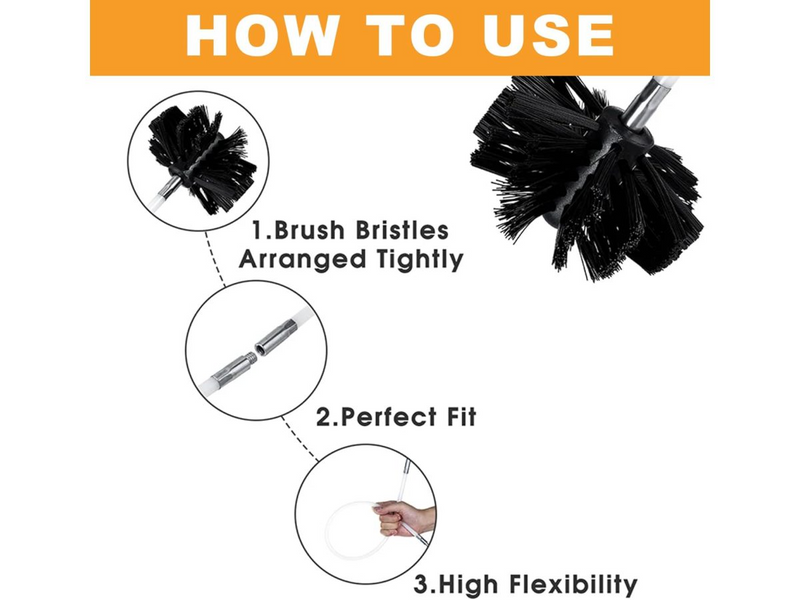 HOW TO USE

1.Brush Bristles Arranged Tightly

2.Perfect Fit

3.High Flexibility