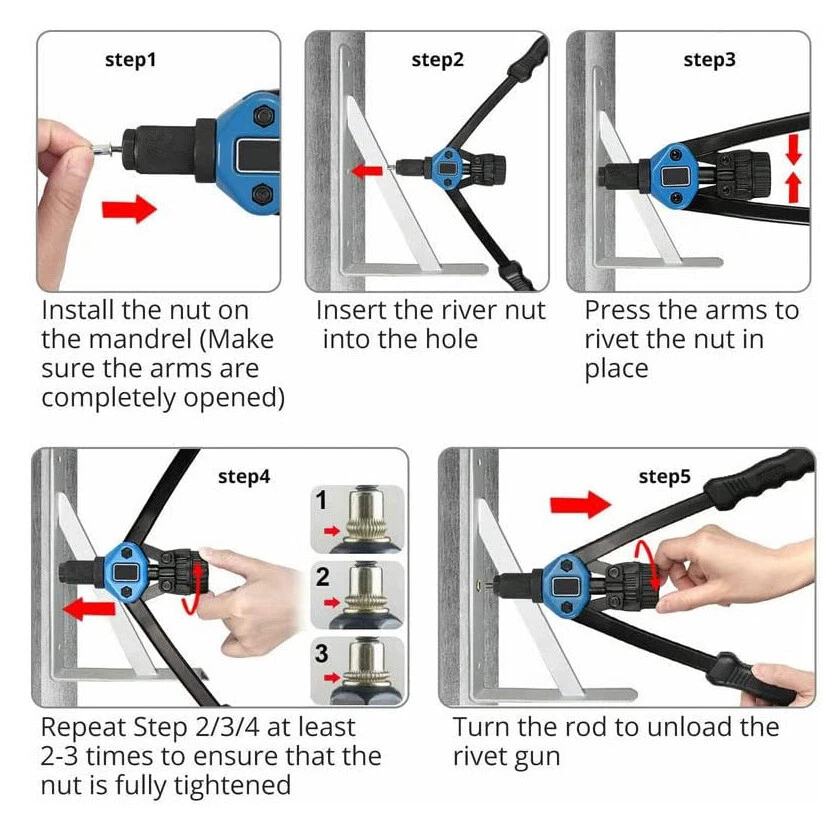 step1

Install the nut on the mandrel (Make sure the arms are completely opened)

step2

Insert the river nut into the hole

step3

Press the arms to rivet the nut in place

step4

1

2

3

Repeat Step 2/3/4 at least 2-3 times to ensure that the nut is fully tightened

step5

Turn the rod to unload the rivet gun