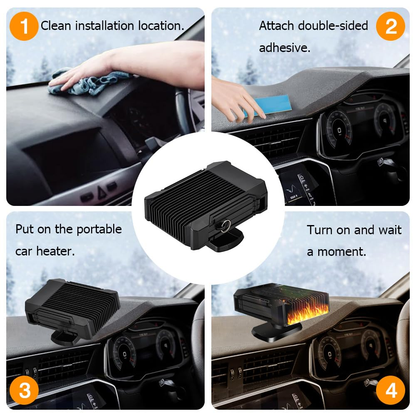 1 Clean installation location.

Attach double-sided adhesive. 2

Put on the portable car heater.

3

Turn on and wait a moment.

4