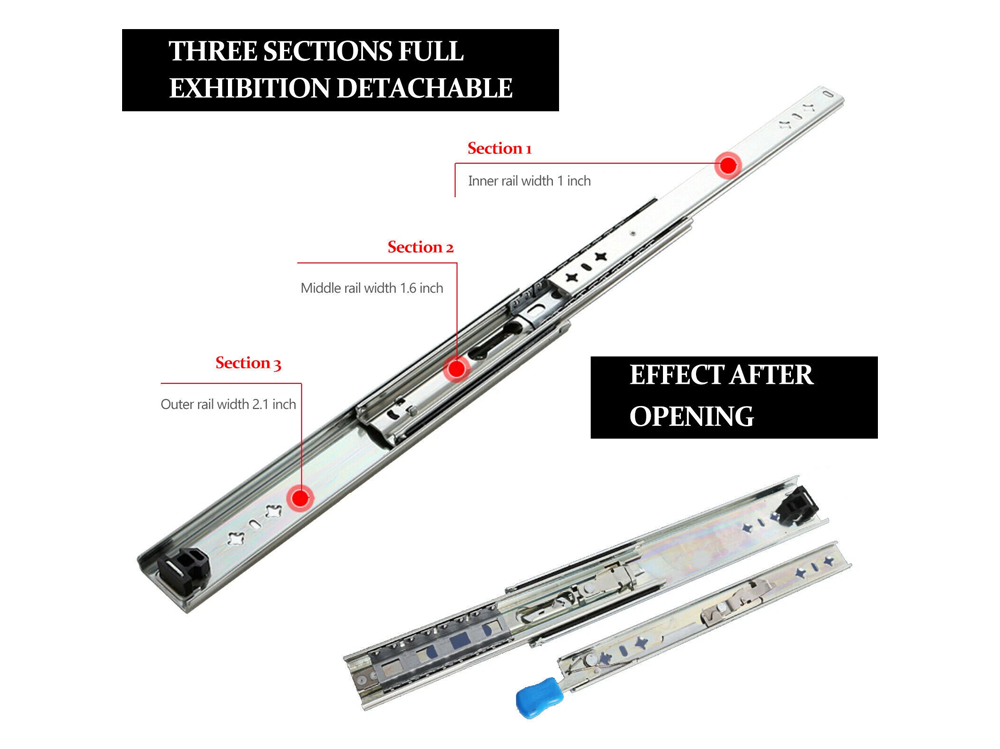 THREE SECTIONS FULL EXHIBITION DETACHABLE

Section 1
Inner rail width 1 inch

Section 2
Middle rail width 1.6 inch

Section 3
Outer rail width 2.1 inch

EFFECT AFTER OPENING