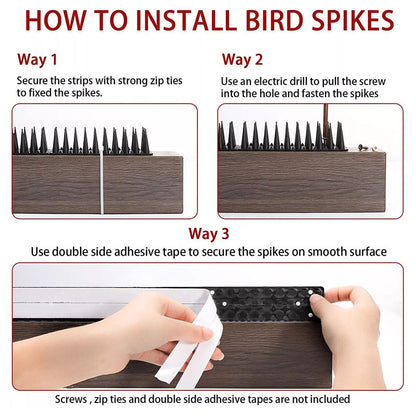 HOW TO INSTALL BIRD SPIKES

Way 1

Secure the strips with strong zip ties to fixed the spikes.

Way 2

Use an electric drill to pull the screw into the hole and fasten the spikes

Way 3

Use double side adhesive tape to secure the spikes on smooth surface

Screws , zip ties and double side adhesive tapes are not included