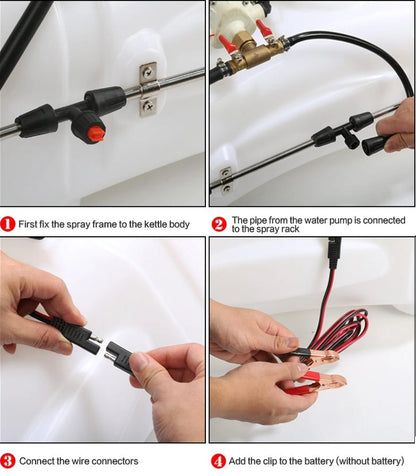 1 First fix the spray frame to the kettle body

2 The pipe from the water pump is connected to the spray rack

3 Connect the wire connectors

4 Add the clip to the battery (without battery)