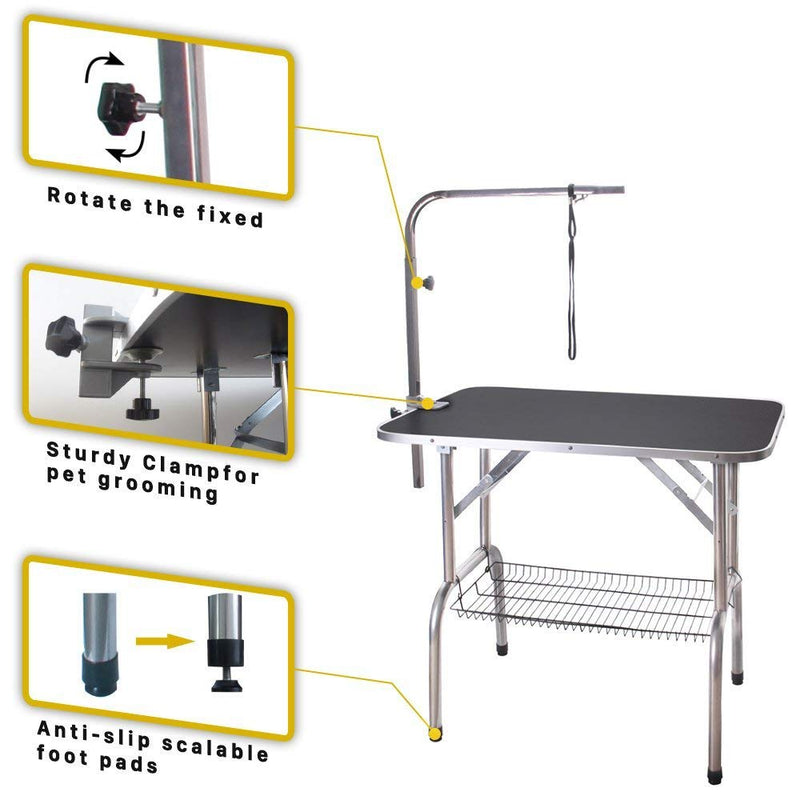 Rotate the fixed

Sturdy Clampfor pet grooming

Anti-slip scalable foot pads