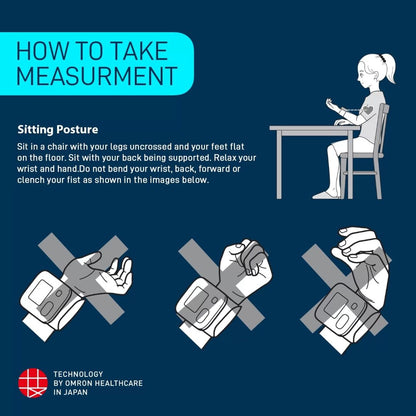 HOW TO TAKE MEASURMENT

Sitting Posture

Sit in a chair with your legs uncrossed and your feet flat on the floor. Sit with your back being supported. Relax your wrist and hand.Do not bend your wrist, back, forward or clench your fist as shown in the images below.

TECHNOLOGY
BY OMRON HEALTHCARE
IN JAPAN