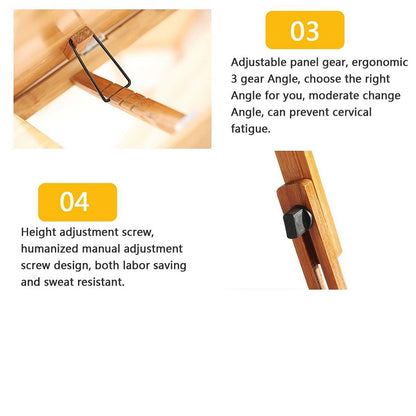 03

Adjustable panel gear, ergonomic 3 gear Angle, choose the right Angle for you, moderate change Angle, can prevent cervical fatigue.

04

Height adjustment screw, humanized manual adjustment screw design, both labor saving and sweat resistant.