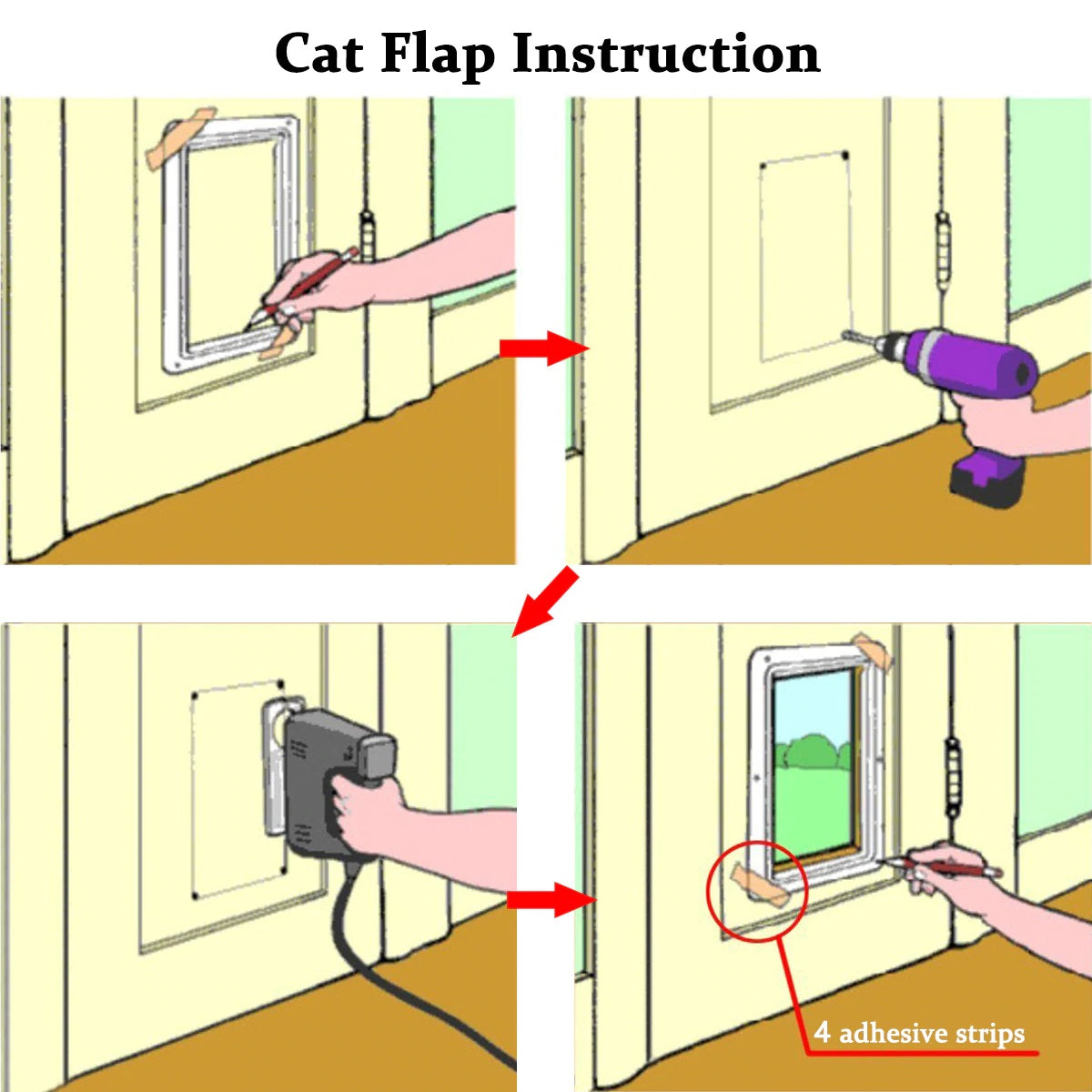 Cat Flap Instruction

4 adhesive strips