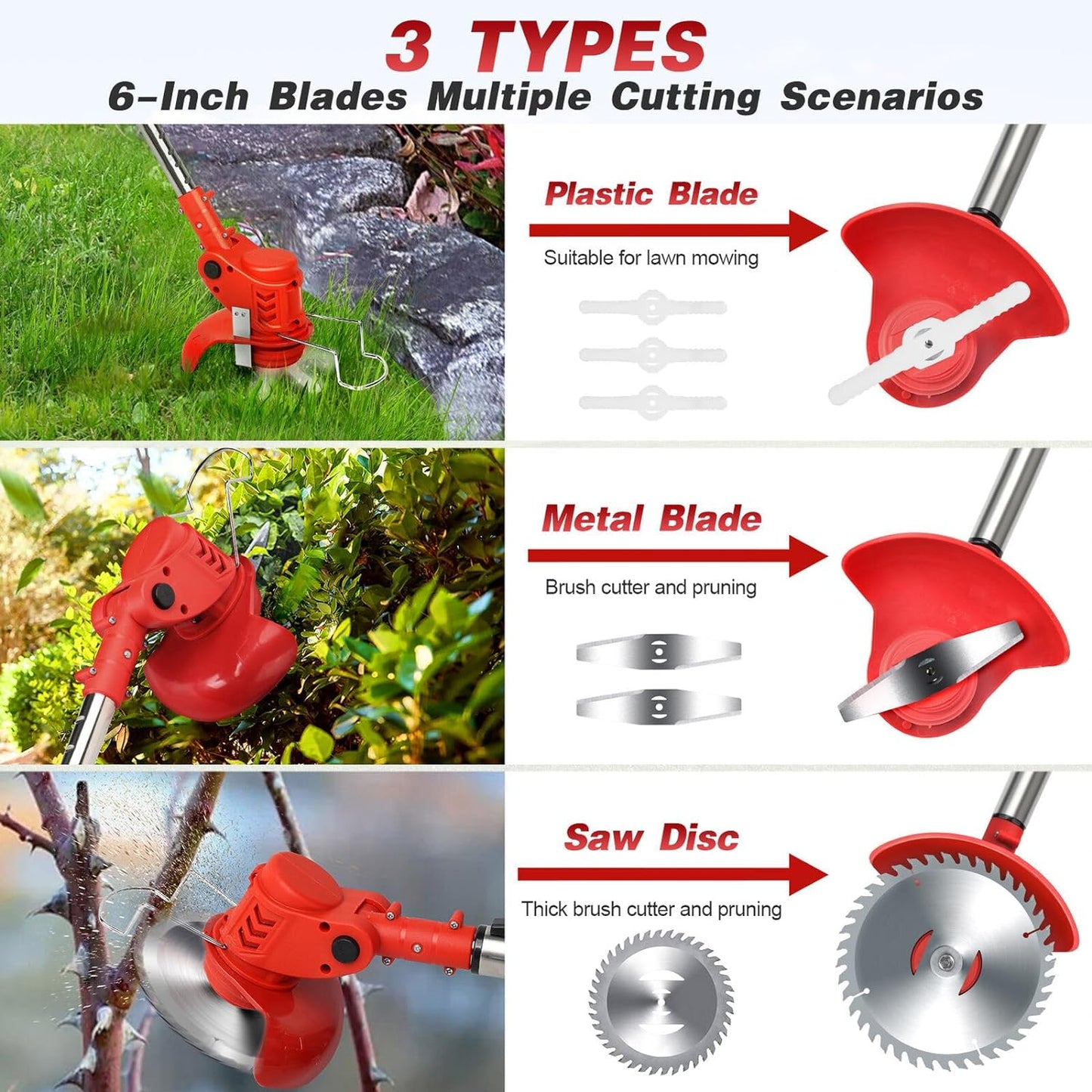 3 TYPES
6-Inch Blades Multiple Cutting Scenarios

Plastic Blade
Suitable for lawn mowing

Metal Blade
Brush cutter and pruning

Saw Disc
Thick brush cutter and pruning